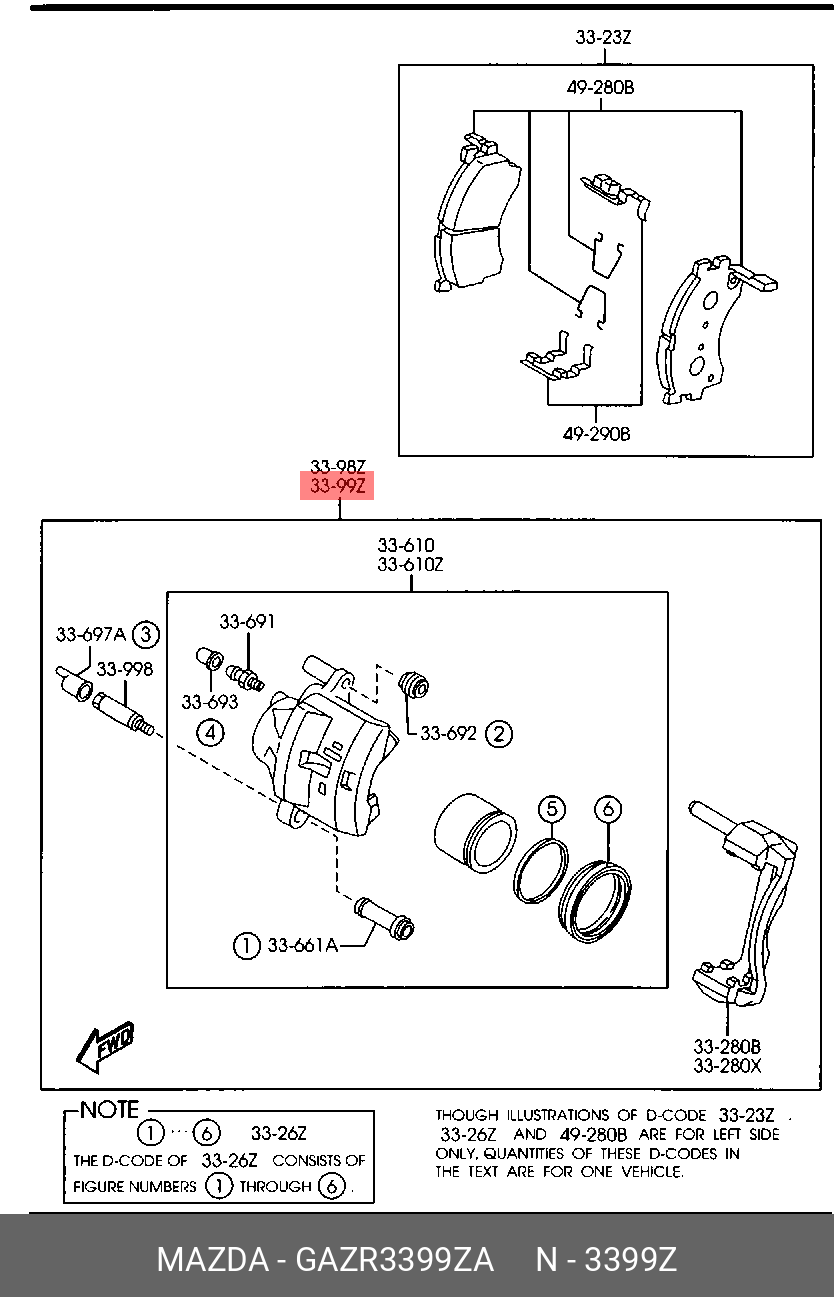 33-23Z

49-280B

49-290B

33-98Z
33-99Z

33-610
33-610Z

33-697A ③

33-998

33-691

33-693

④

33-692 ②

⑤ ⑥

① 33-661A

FWD

33-280B
33-280X

NOTE
① ··· ⑥ 33-26Z
THE D-CODE OF 33-26Z CONSISTS OF FIGURE NUMBERS ① THROUGH ⑥.

THOUGH ILLUSTRATIONS OF D-CODE 33-23Z , 33-26Z AND 49-280B ARE FOR LEFT SIDE ONLY, QUANTITIES OF THESE D-CODES IN THE TEXT ARE FOR ONE VEHICLE.

MAZDA - GAZR3399ZA N - 3399Z