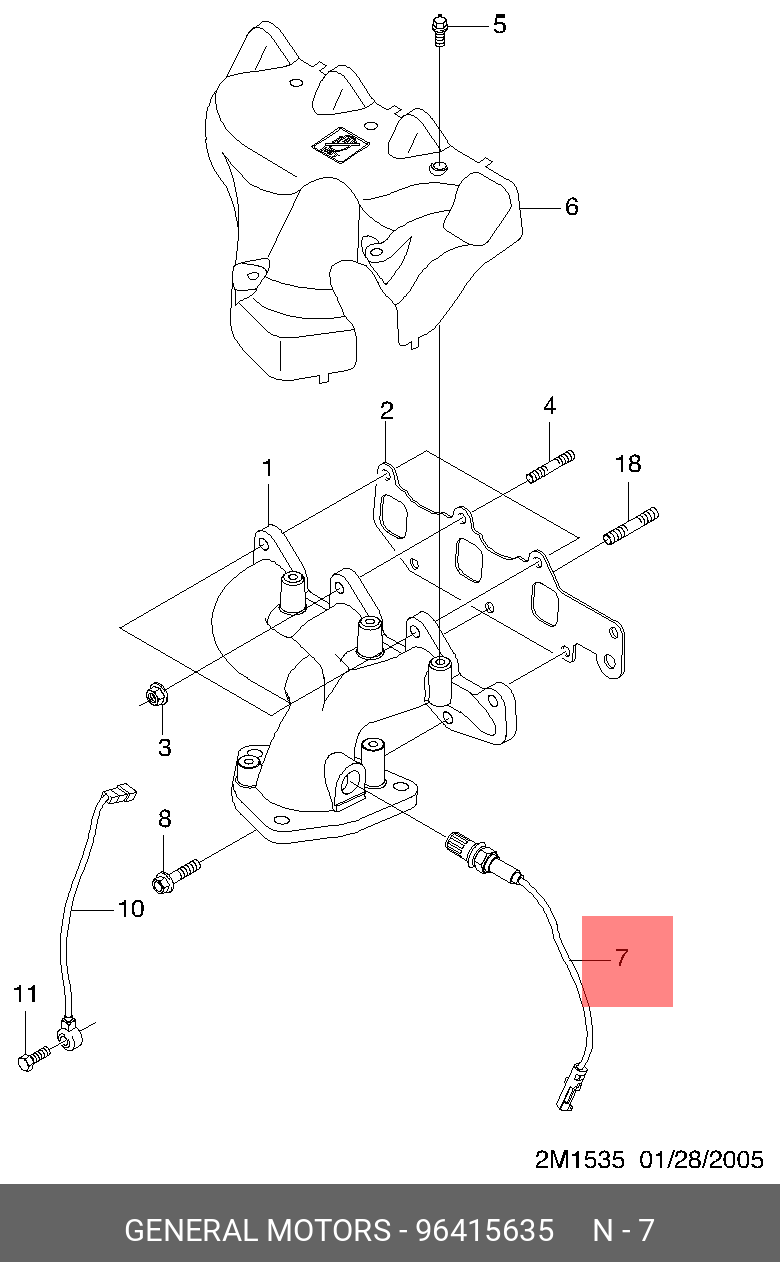 5
6
2
4
1
18
3
8
10
7
11
2M1535 01/28/2005
GENERAL MOTORS - 96415635 N - 7