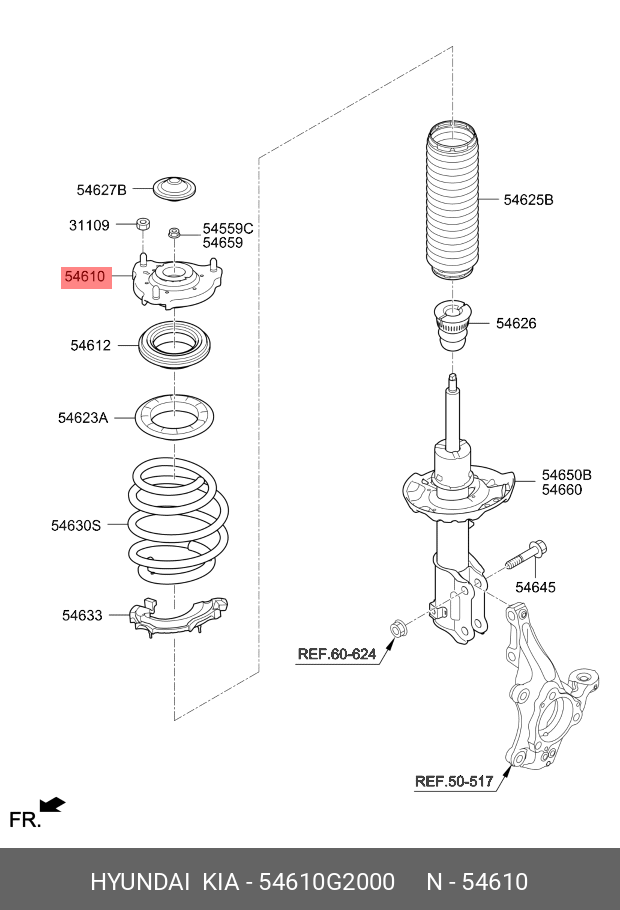 54627B
31109
54559C
54659
54610
54612
54623A
54630S
54633
54625B
54626
54650B
54660
54645
REF.60-624
REF.50-517
FR.

HYUNDAI KIA - 54610G2000 N - 54610