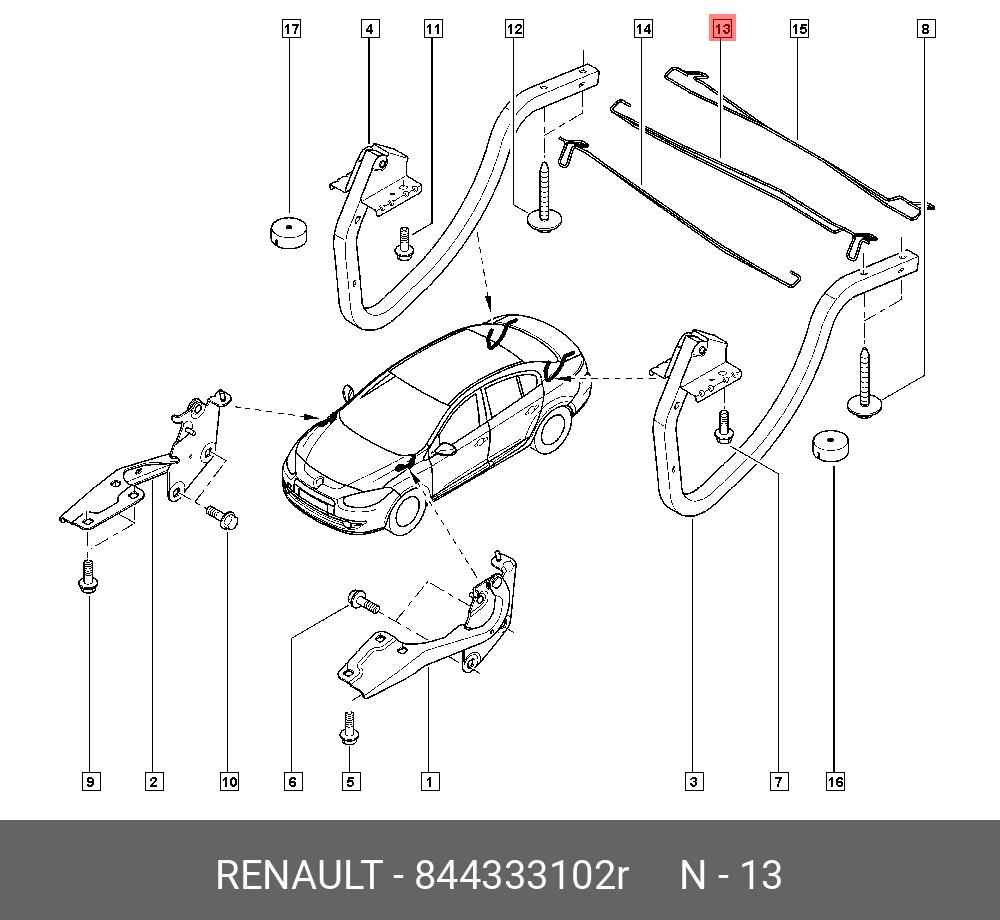 17 4 11 12 14 13 15 8

9 2 10 6 5 1 3 7 16

RENAULT - 844333102r N - 13