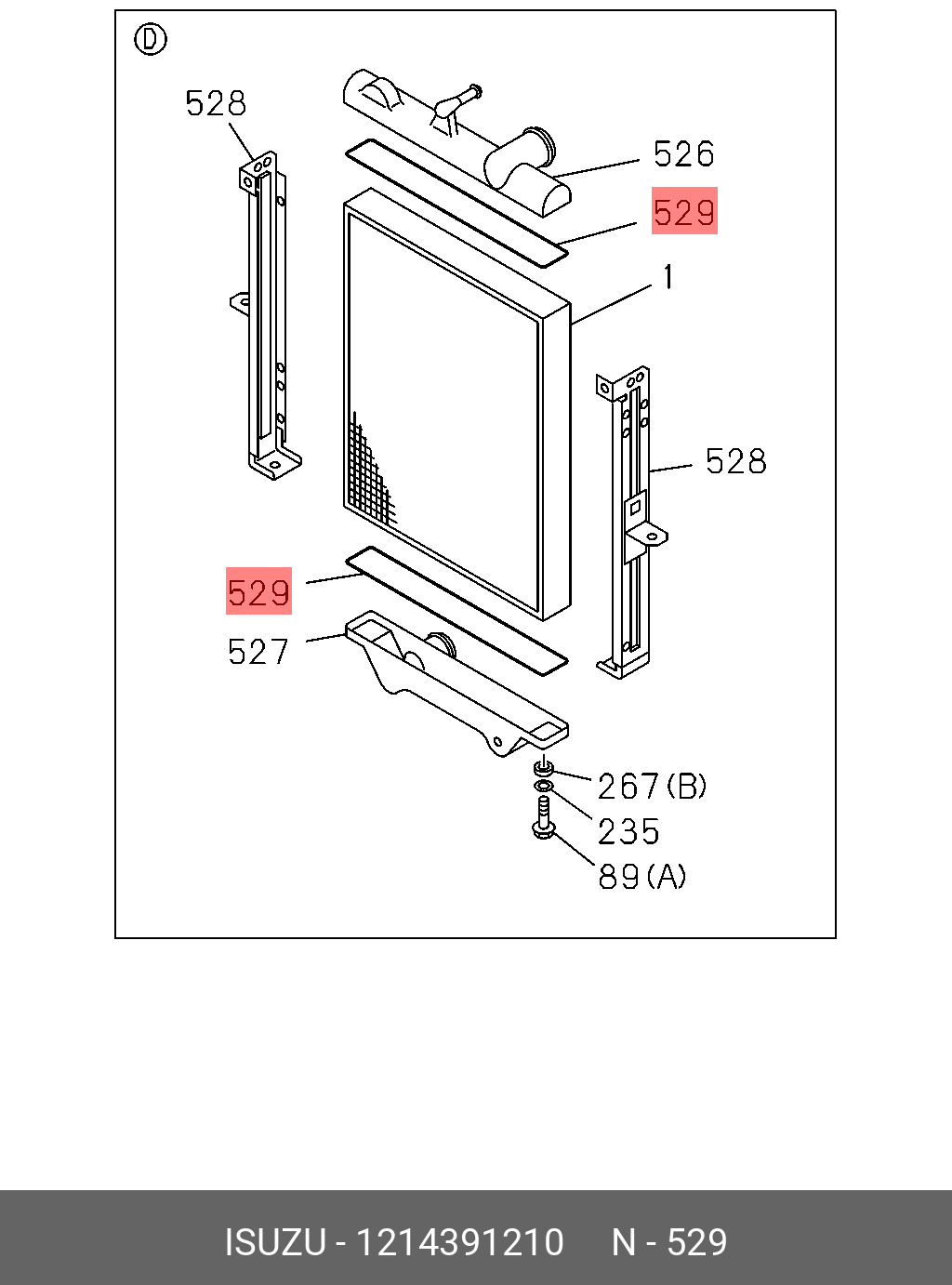 D

528

526

529

1

528

529

527

267(B)

235

89(A)

ISUZU - 1214391210 N - 529