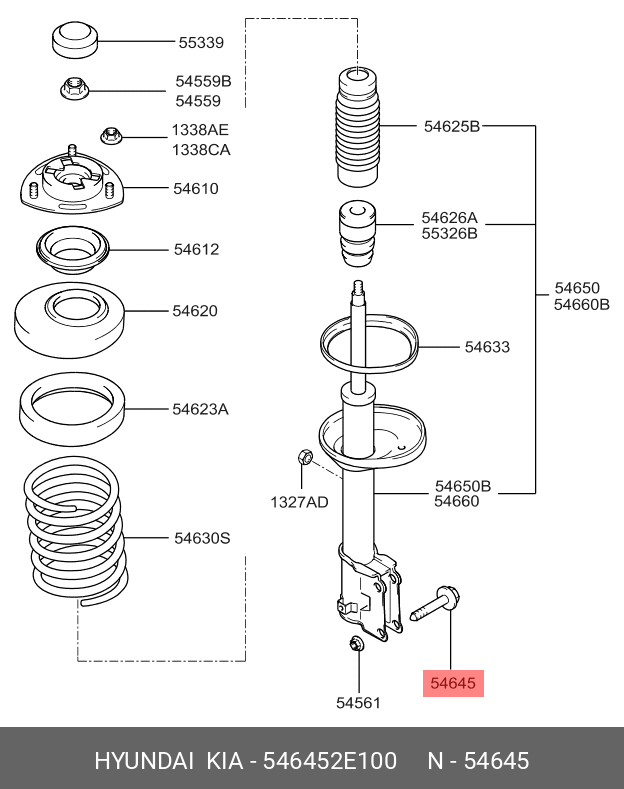 55339
54559B
54559
1338AE
1338CA
54610
54612
54620
54623A
54630S
54625B
54626A
55326B
54650
54660B
54633
1327AD
54650B
54660
54645
54561

HYUNDAI KIA - 546452E100 N - 54645