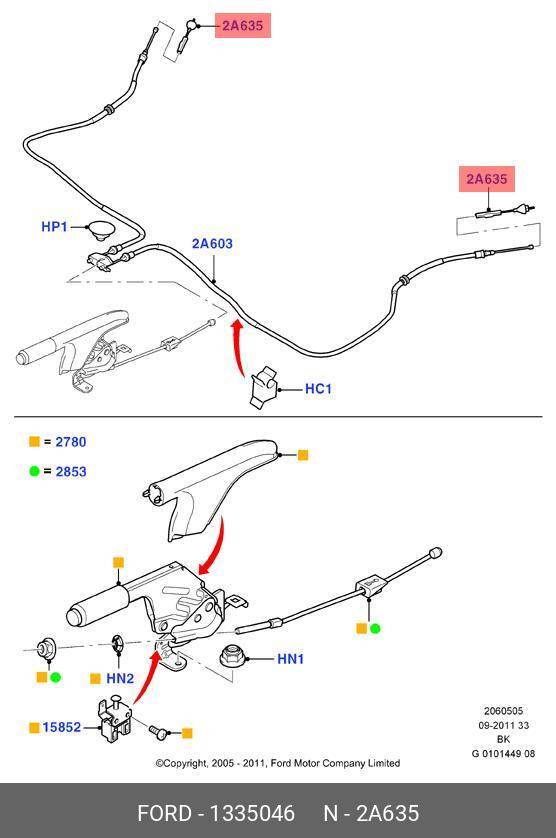 2A635

2A635

HP1

2A603

HC1

= 2780

= 2853

HN1

HN2

15852

2060505
09-2011 33
BK
G 0101449 08

©Copyright, 2005 - 2011, Ford Motor Company Limited

FORD - 1335046 N - 2A635