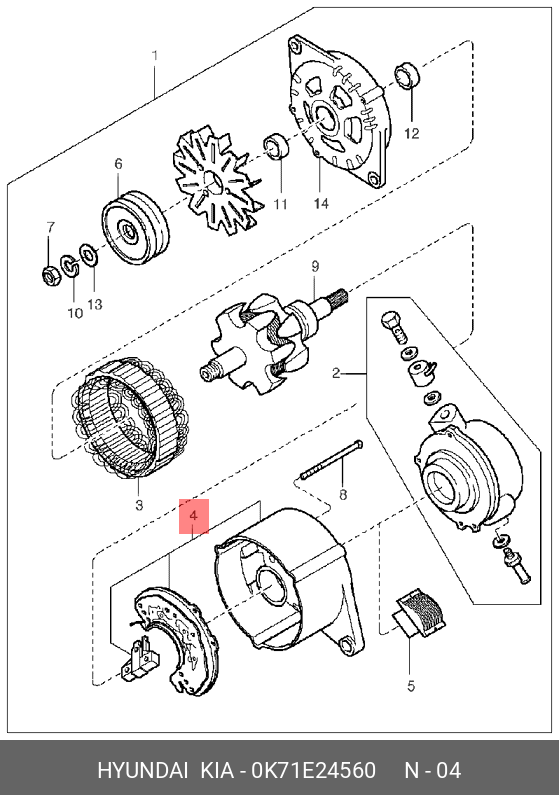 1
12
6
11
14
7
10
13
9
2
3
8
4
5
HYUNDAI KIA - 0K71E24560 N - 04