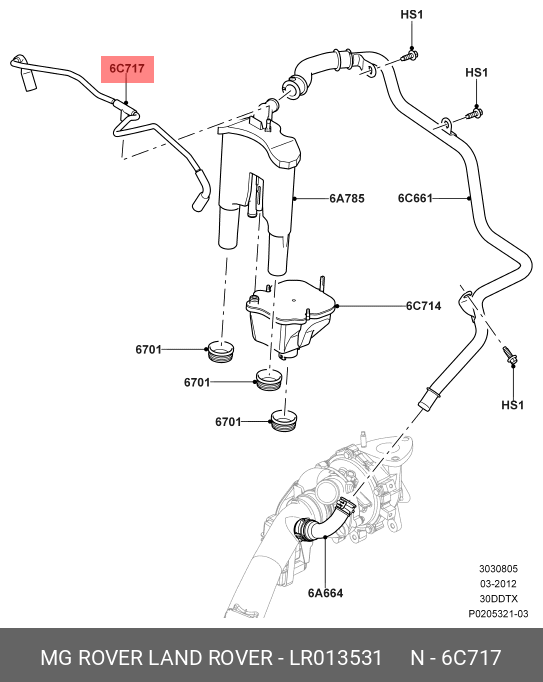 HS1

6C717

HS1

6A785

6C661

6C714

6701

6701

6701

HS1

6A664

3030805
03-2012
30DDTX
P0205321-03

MG ROVER LAND ROVER - LR013531 N - 6C717