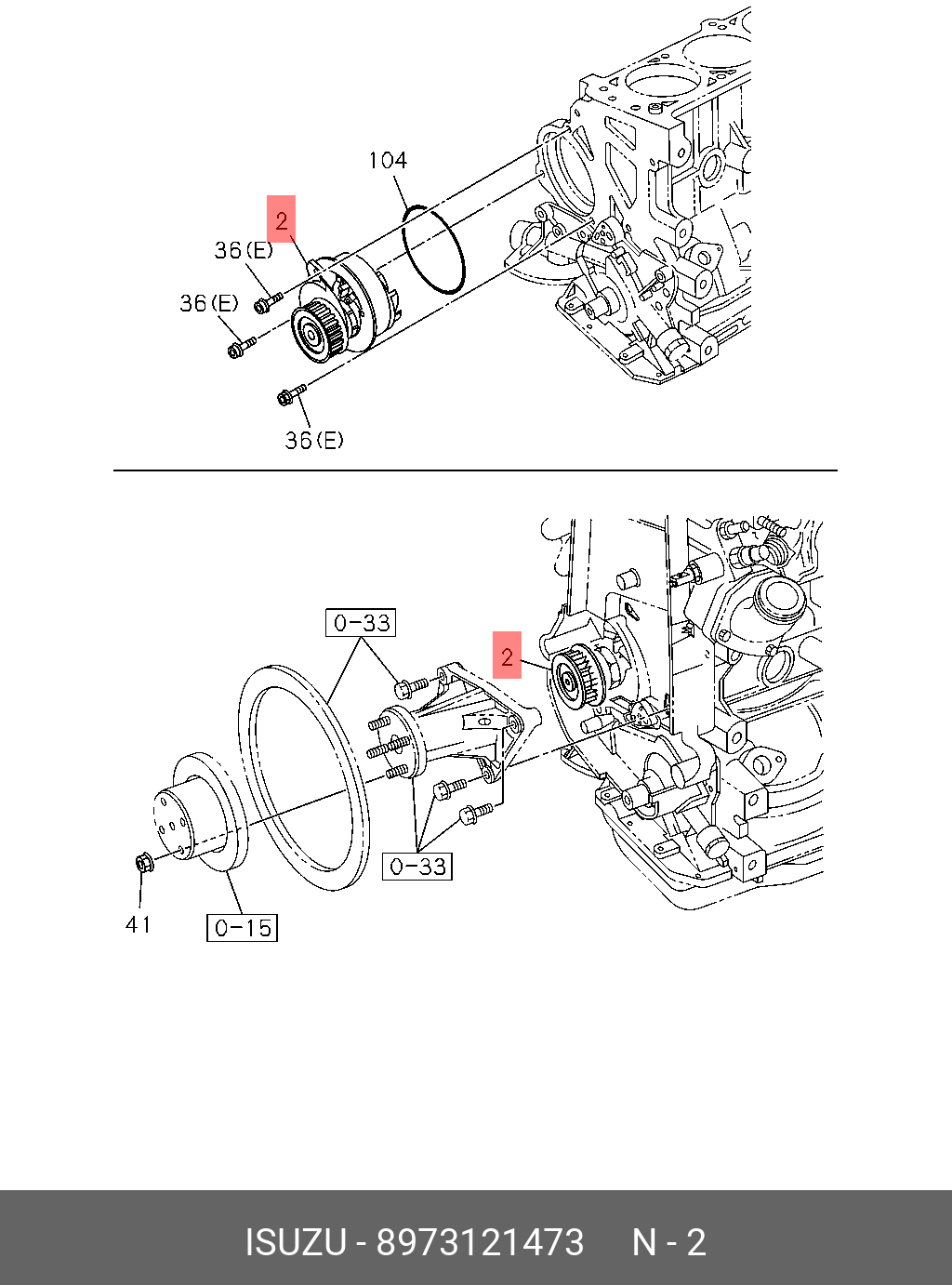 104

2

36(E)

36(E)

36(E)

0-33

2

0-33

41

0-15

ISUZU - 8973121473 N - 2