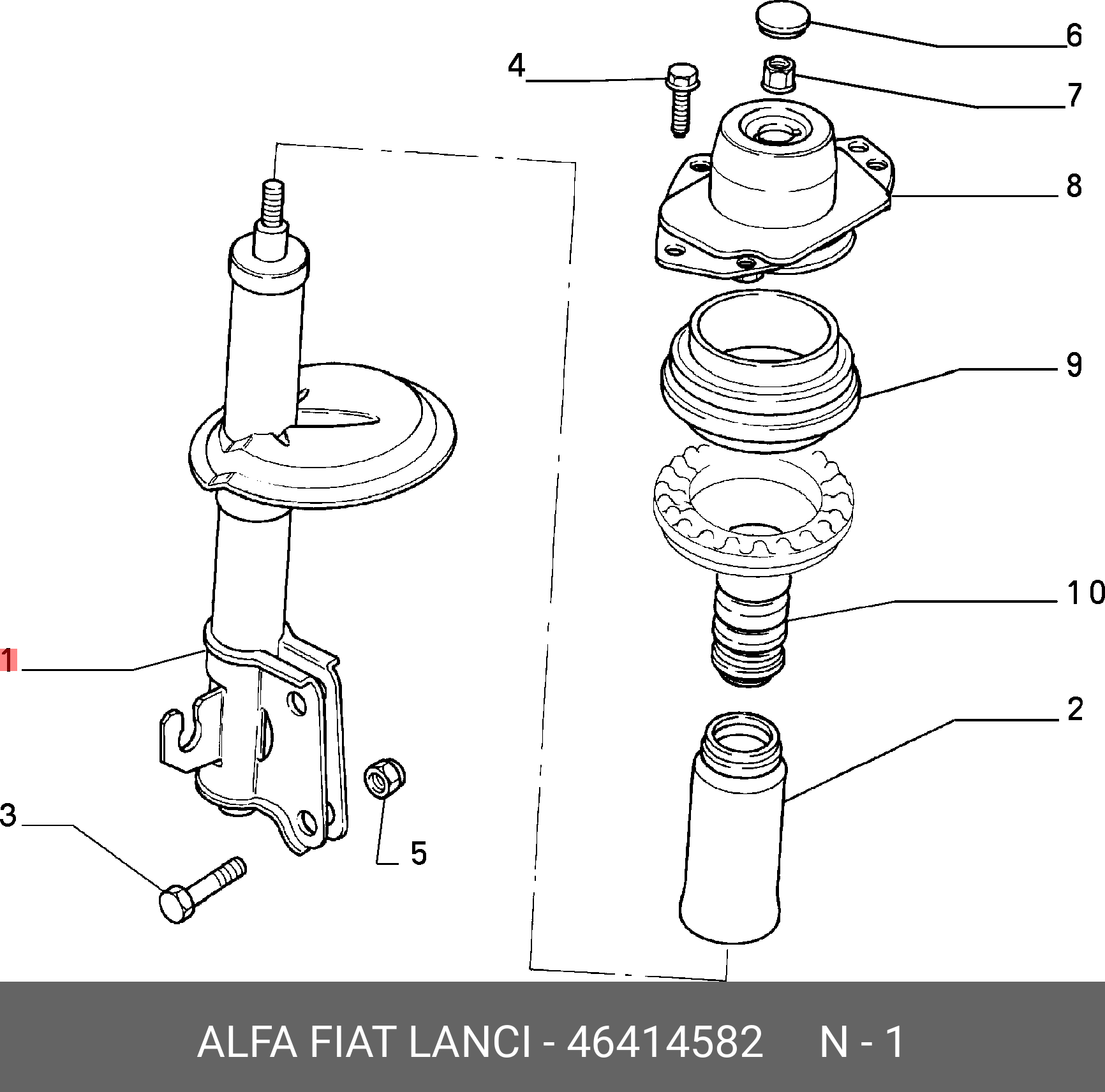 6
4
7
8
9
10
1
2
3
5

ALFA FIAT LANCI - 46414582 N - 1