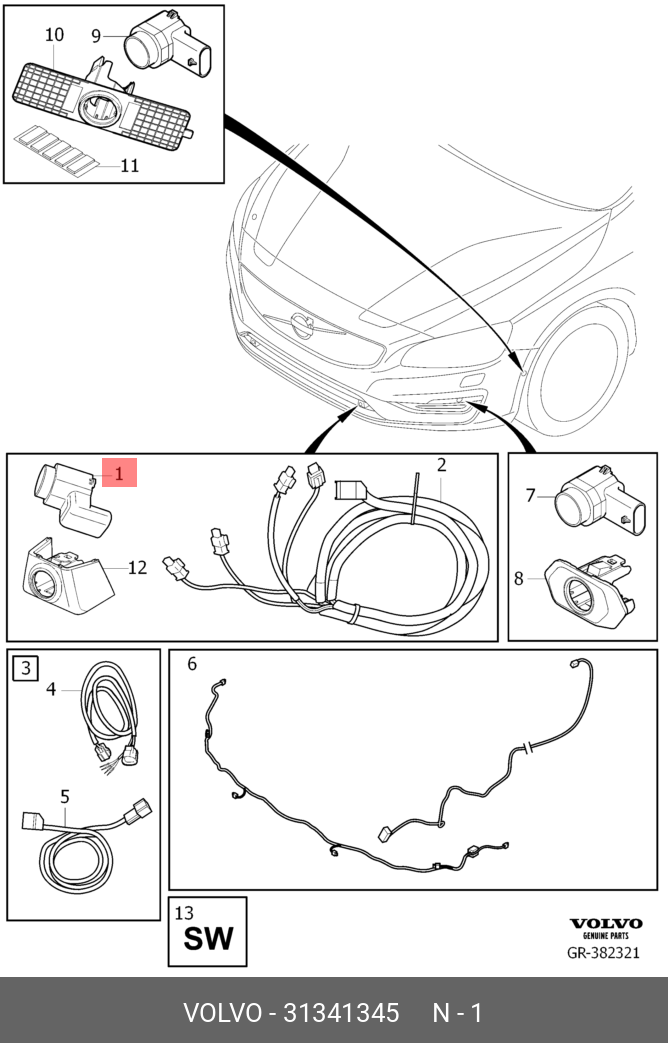 10
9
11
1
2
12
7
8
3
4
5
6
13
SW
VOLVO
GENUINE PARTS
GR-382321
VOLVO - 31341345 N - 1