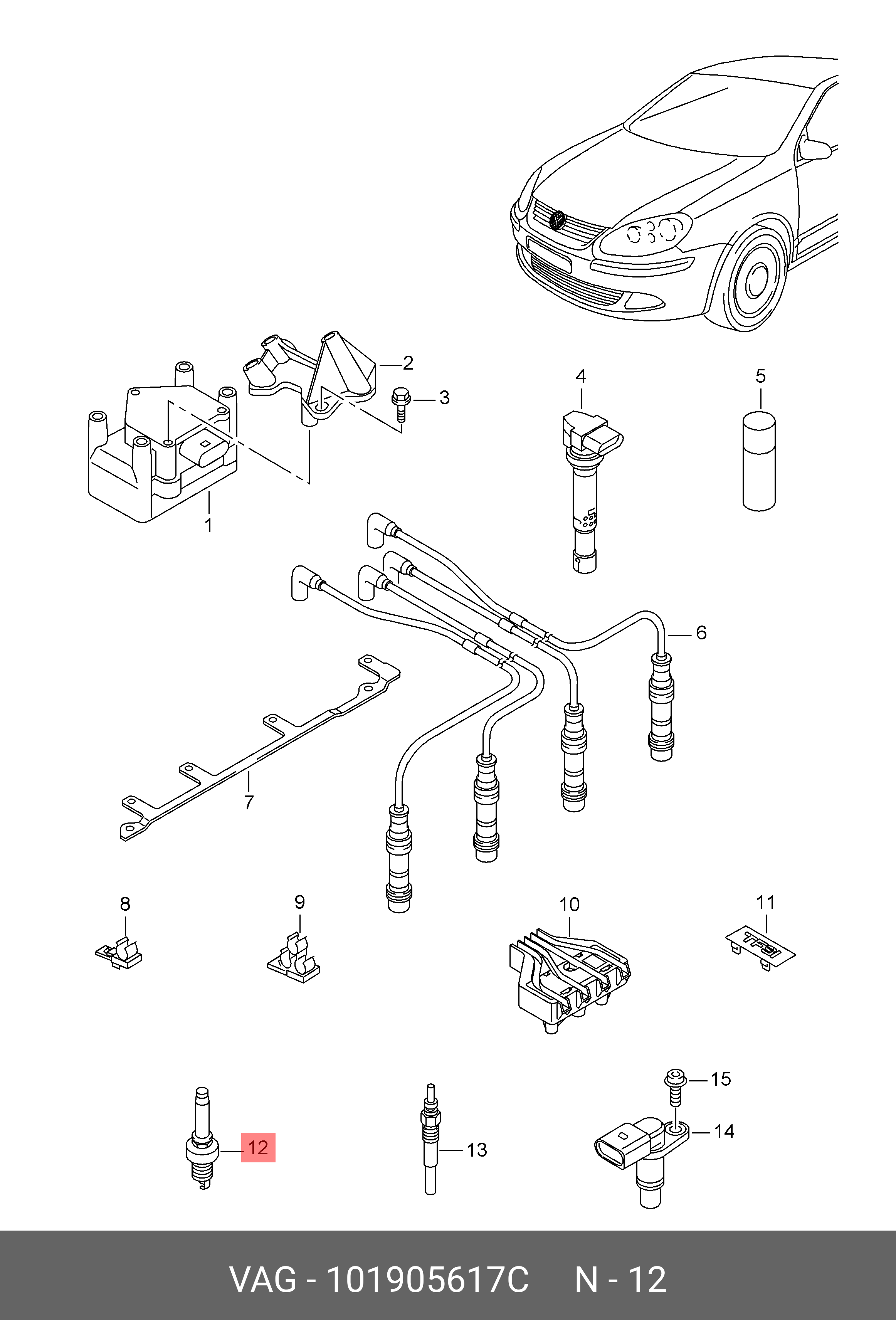 2
3
4
5
1
6
7
8
9
10
11
TFSI
15
14
12
13

VAG - 101905617C N - 12