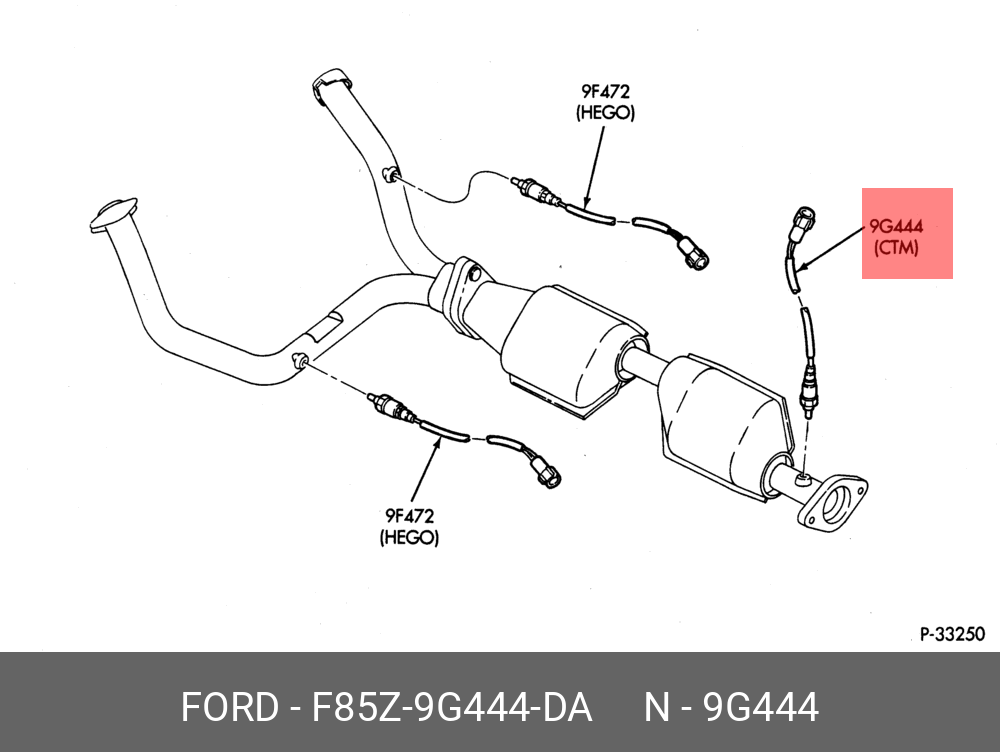 9F472
(HEGO)

9G444
(CTM)

9F472
(HEGO)

P-33250

FORD - F85Z-9G444-DA N - 9G444