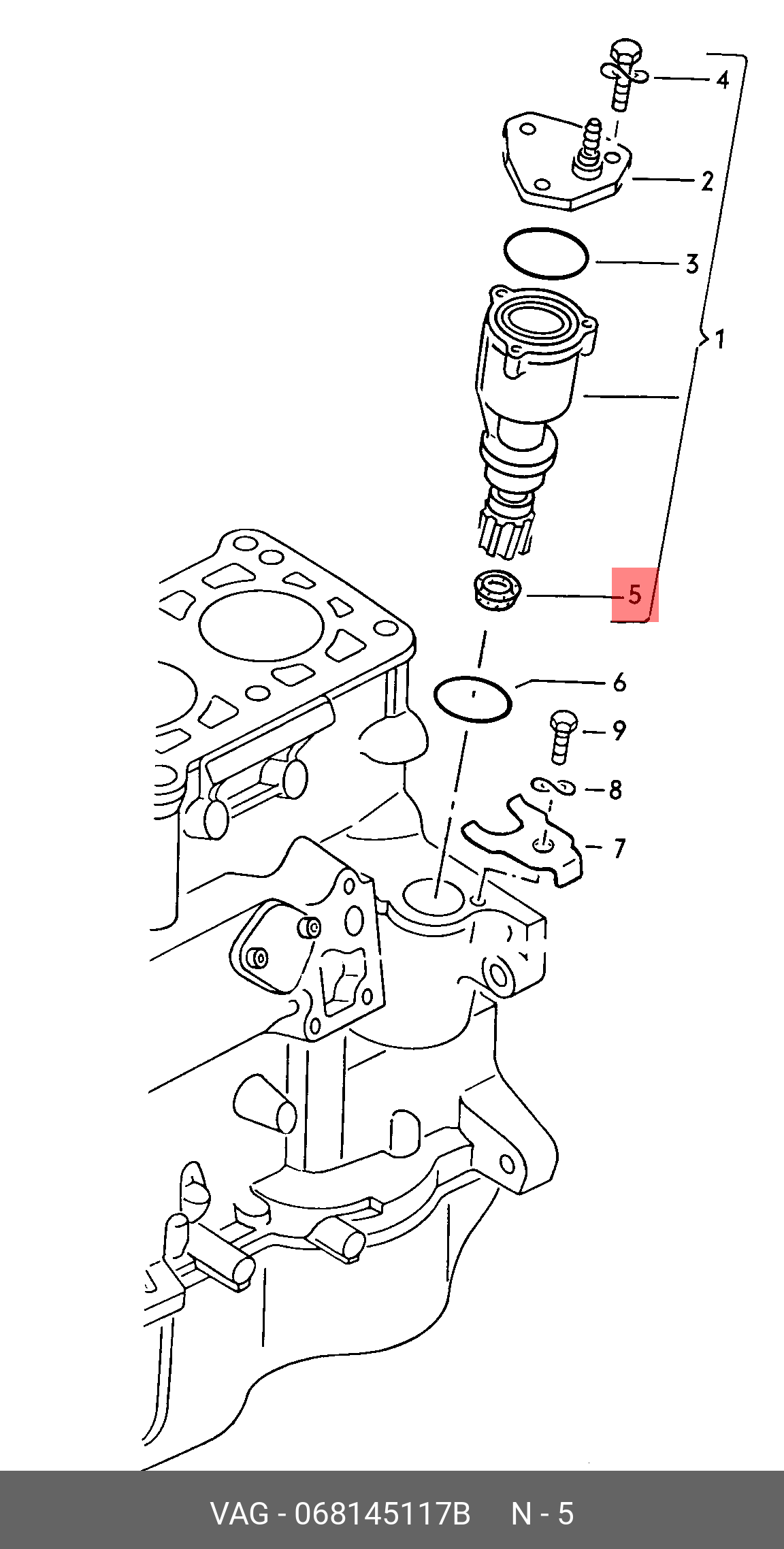 4
2
3
1
5
6
9
8
7

VAG - 068145117B N - 5