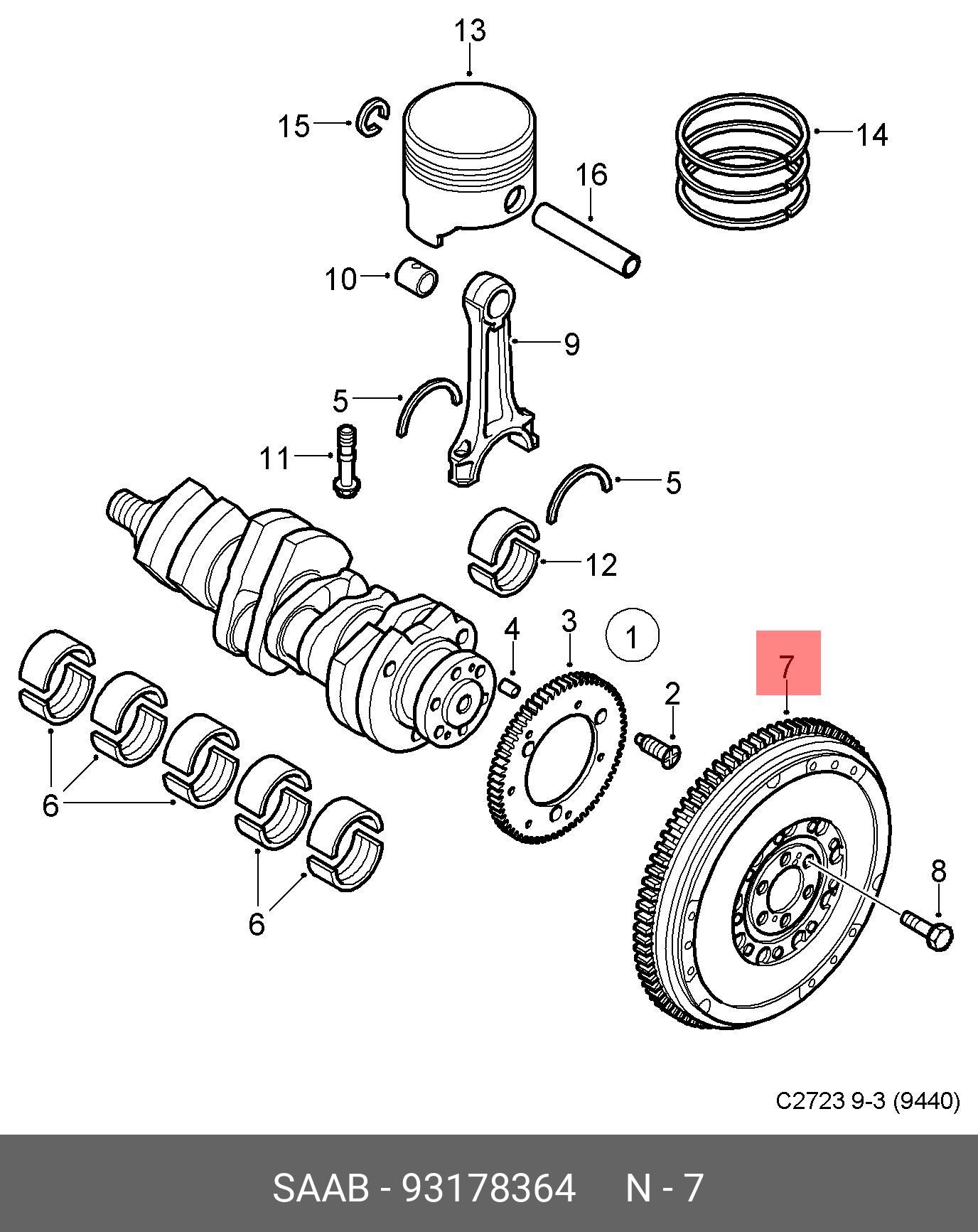 13
15
14
16
10
9
5
11
5
12
4
3
1
7
2
6
6
8
C2723 9-3 (9440)
SAAB - 93178364 N - 7