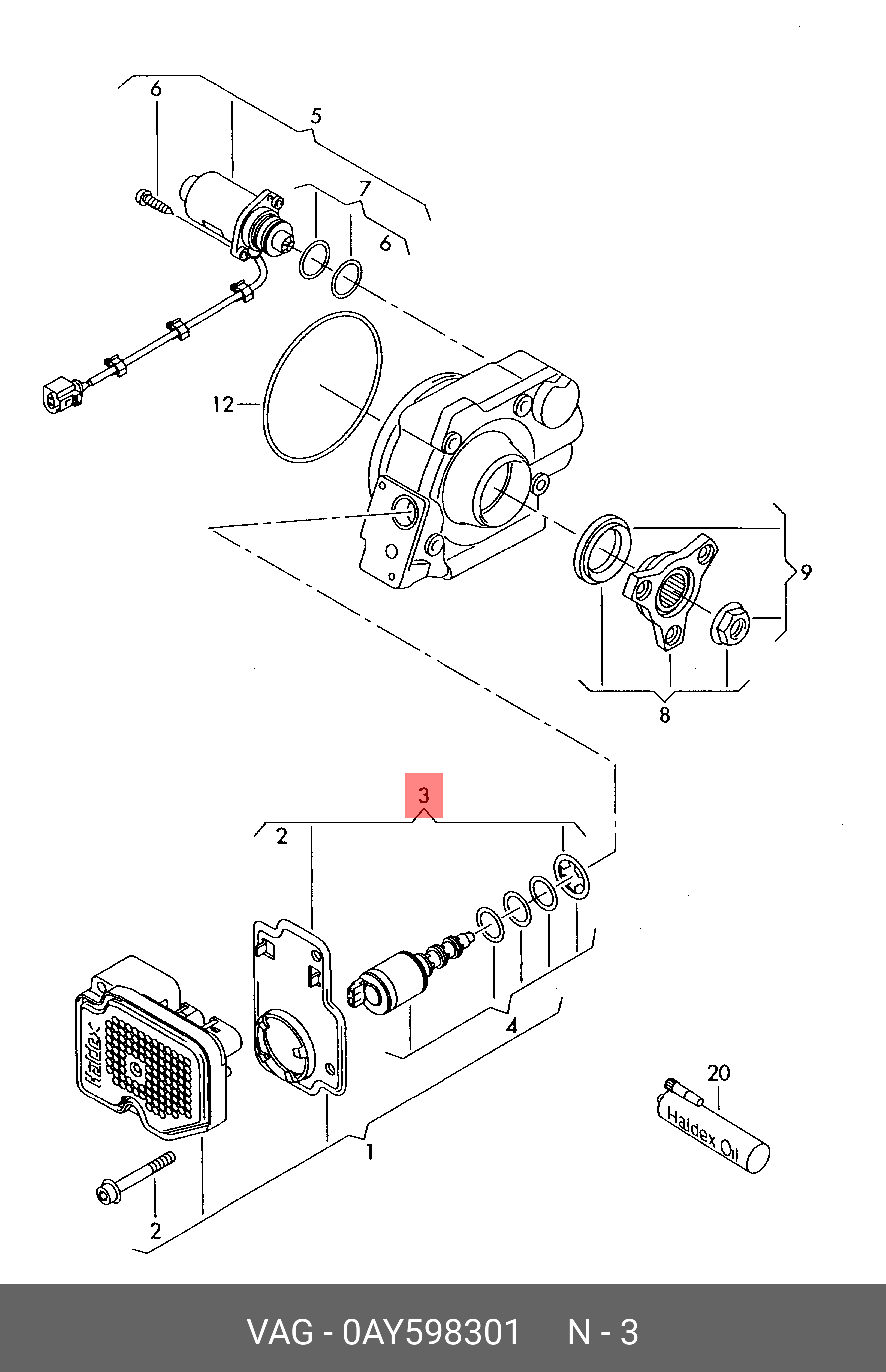 6
5
7
6
12
9
8
3
2
4
Haldex
20
Haldex Oil
1
2

VAG - 0AY598301 N - 3