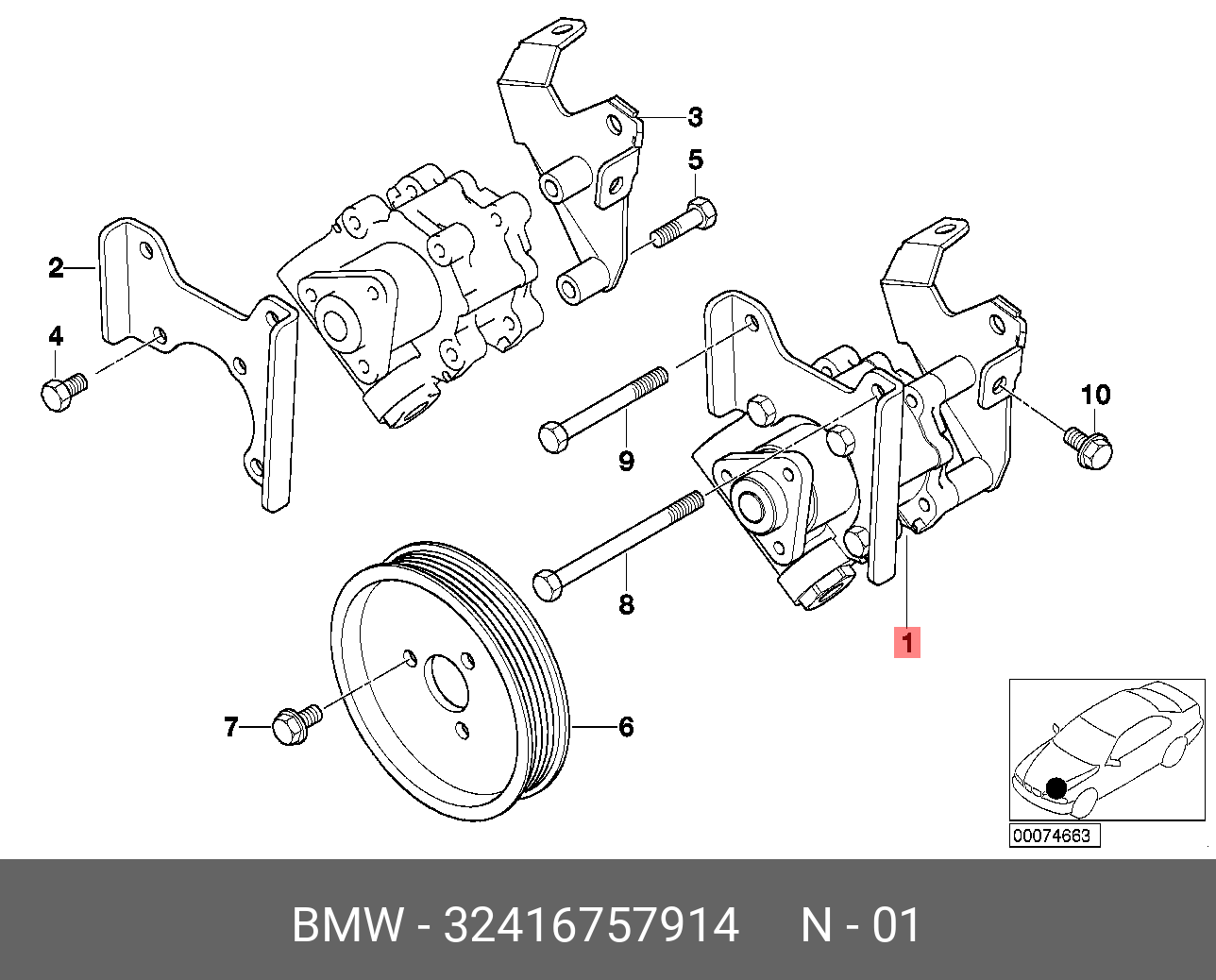 3
5
2
4
10
9
8
1
7
6
00074663

BMW - 32416757914 N - 01