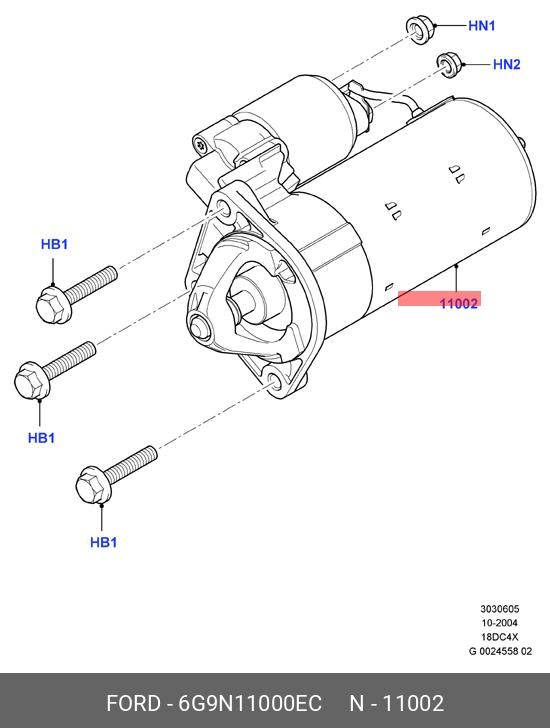 HN1

HN2

HB1

11002

HB1

HB1

3030605
10-2004
18DC4X
G 0024558 02

FORD - 6G9N11000EC N - 11002