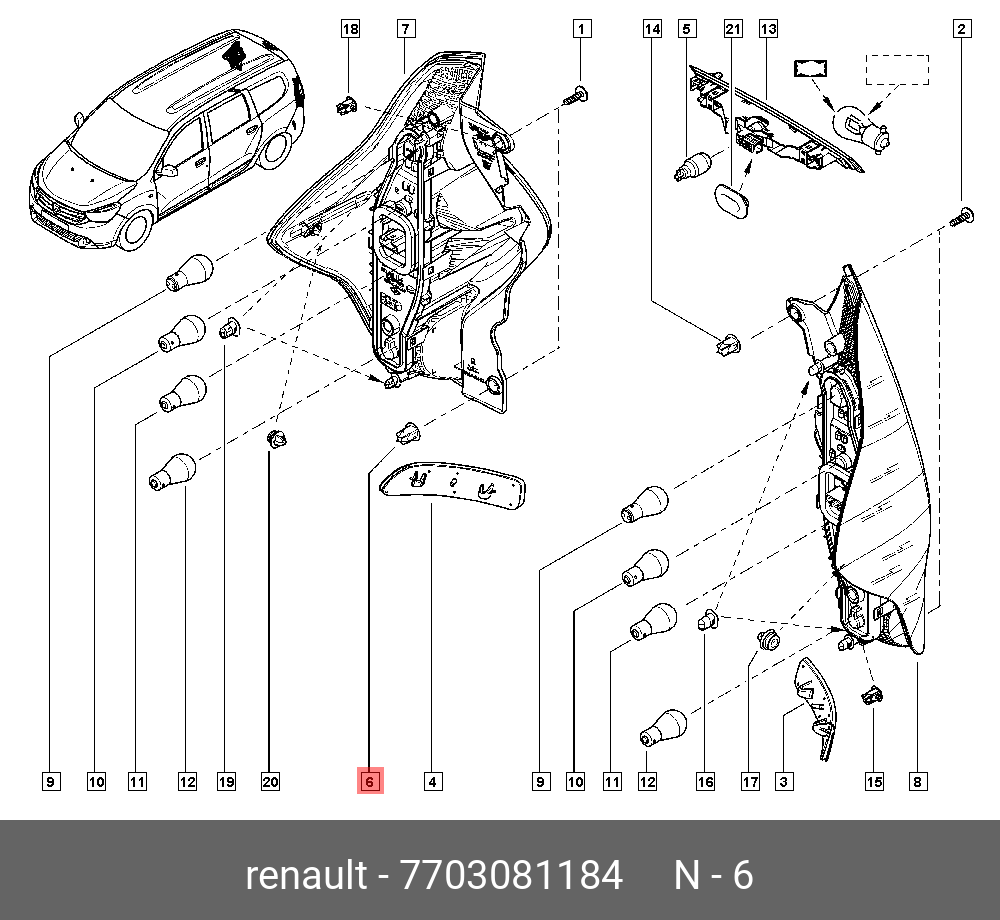 18
7
1
14
5
21
13
2
9
10
11
12
19
20
6
4
9
10
11
12
16
17
3
15
8

renault - 7703081184 N - 6