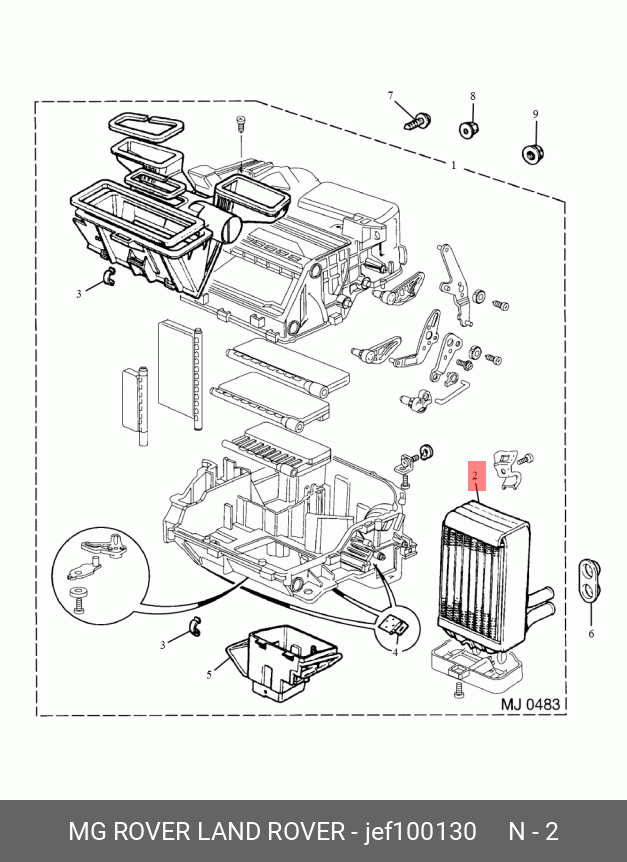 7
8
9
1
3
2
6
3
4
5
MJ 0483

MG ROVER LAND ROVER - jef100130 N - 2