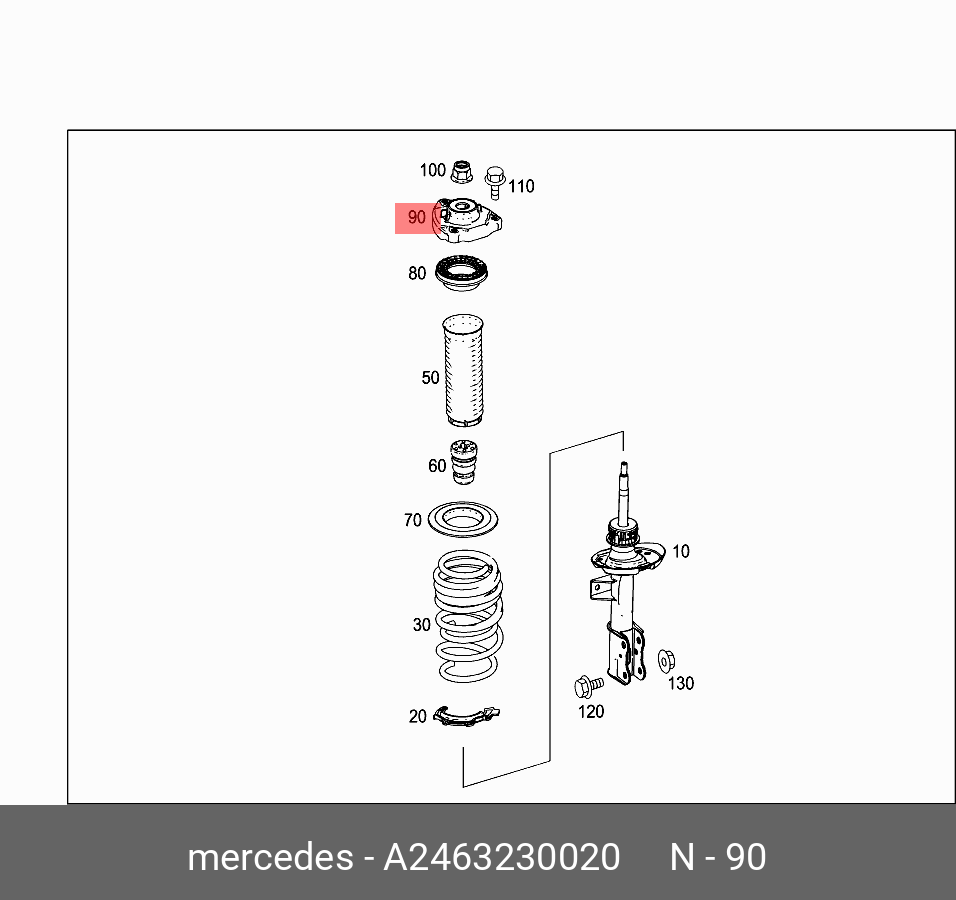 100
110
90
80
50
60
70
10
30
130
120
20

mercedes - A2463230020 N - 90