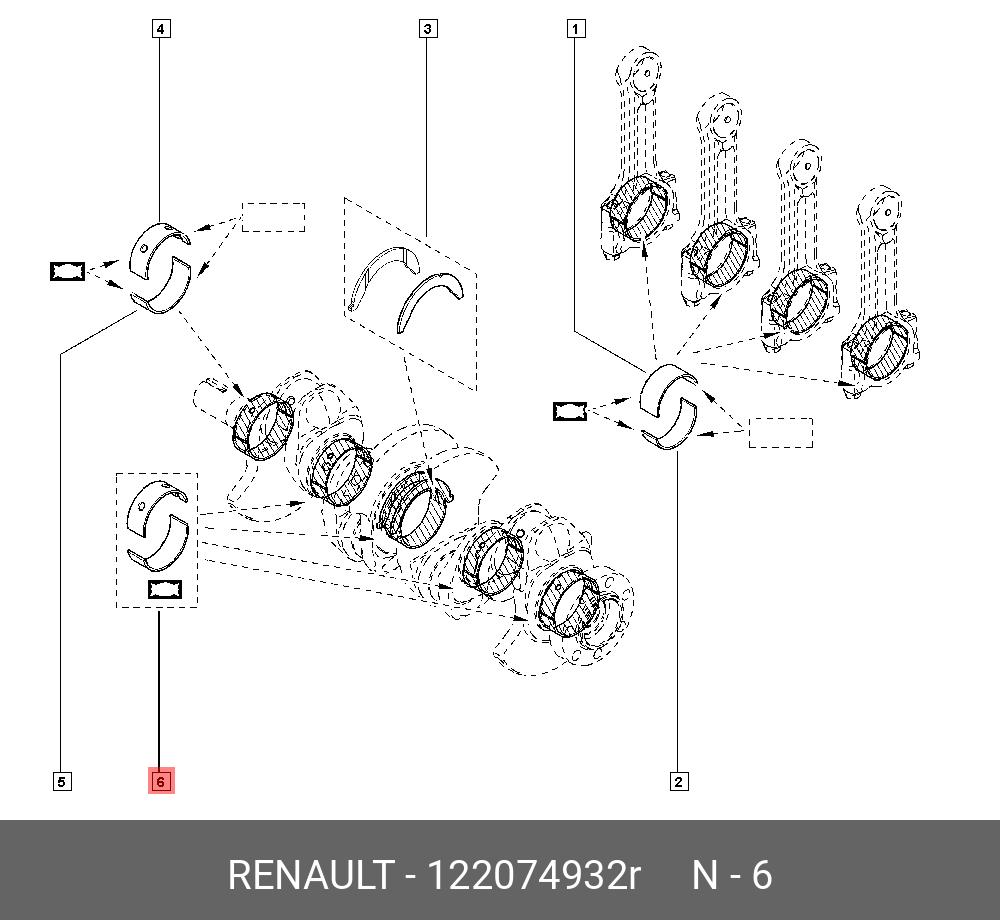 4
3
1
5
6
2
RENAULT - 122074932r N - 6