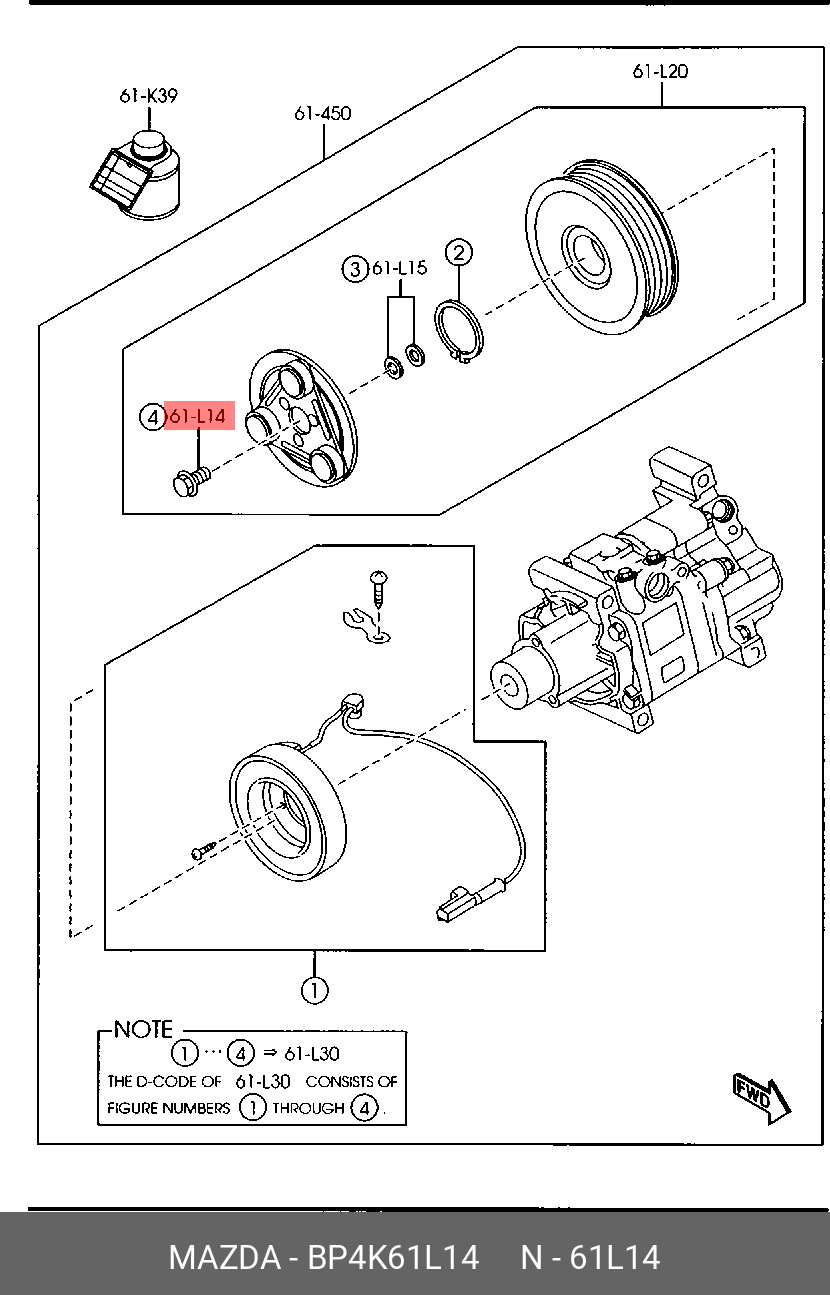 61-K39

61-450

61-L20

③ 61-L15

②

④ 61-L14

①

NOTE
① ··· ④ ⇒ 61-L30
THE D-CODE OF 61-L30 CONSISTS OF FIGURE NUMBERS ① THROUGH ④.

FWD

MAZDA - BP4K61L14 N - 61L14