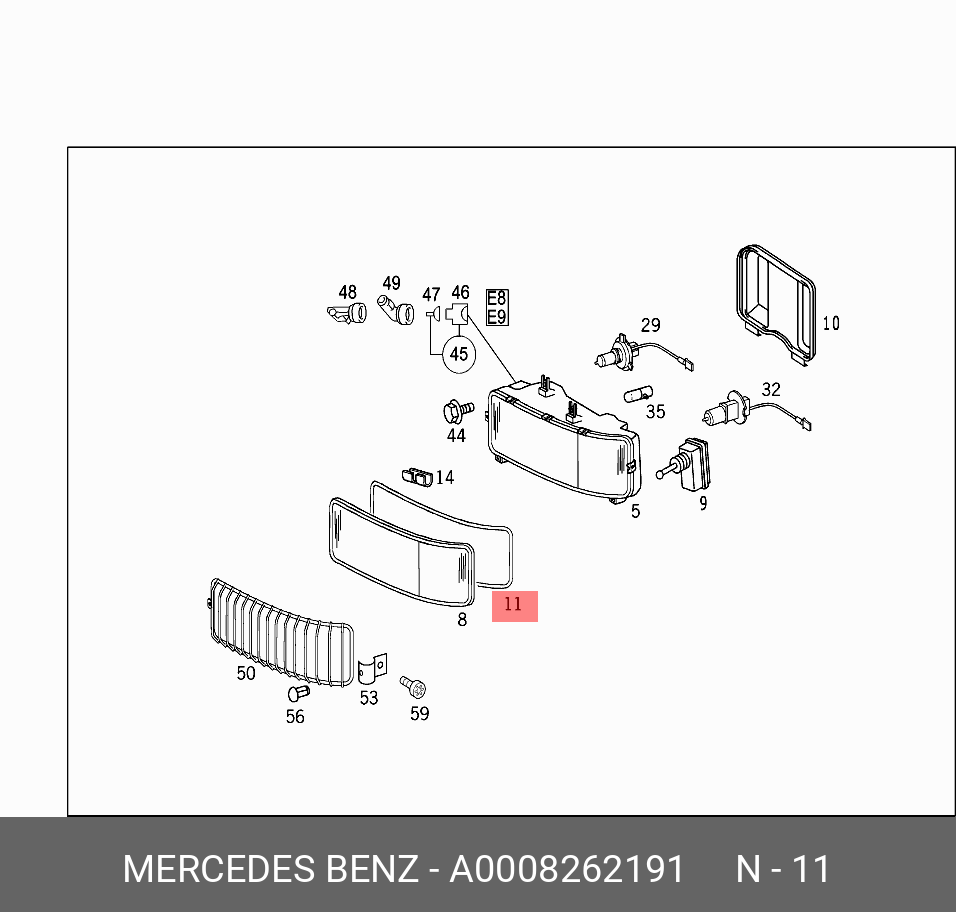 48
49
47
46
E8
E9
45
29
10
44
35
32
14
5
9
8
11
50
53
56
59

MERCEDES BENZ - A0008262191 N - 11