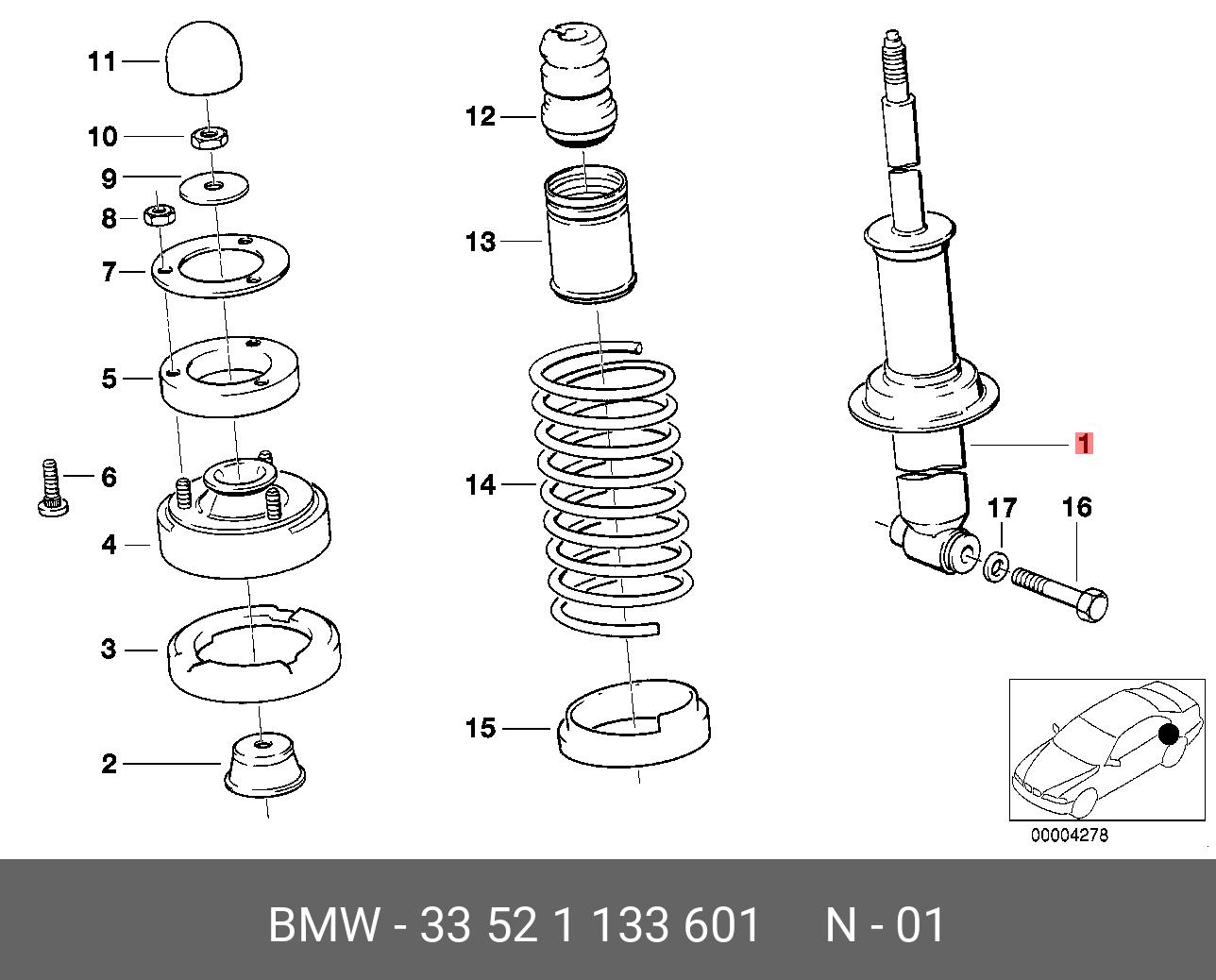 11
10
9
8
7
5
6
4
3
2
12
13
14
15
1
17
16
00004278
BMW - 33 52 1 133 601 N - 01