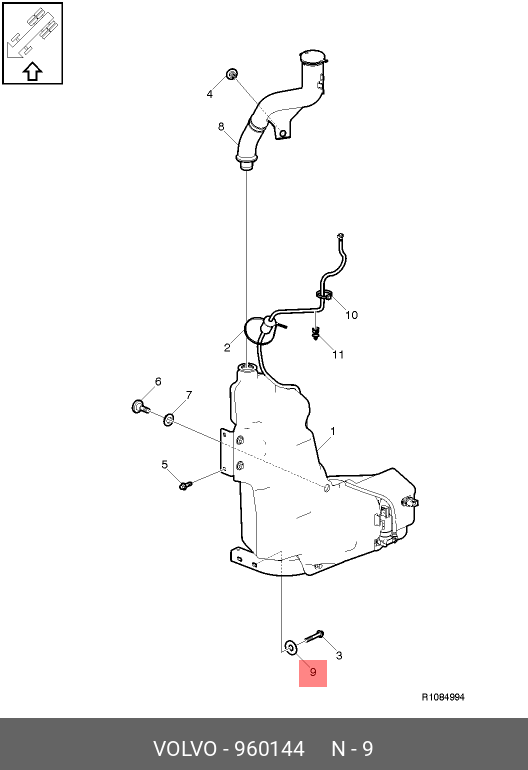 4
8
10
2
11
6
7
1
5
3
9
R1084994
VOLVO - 960144 N - 9