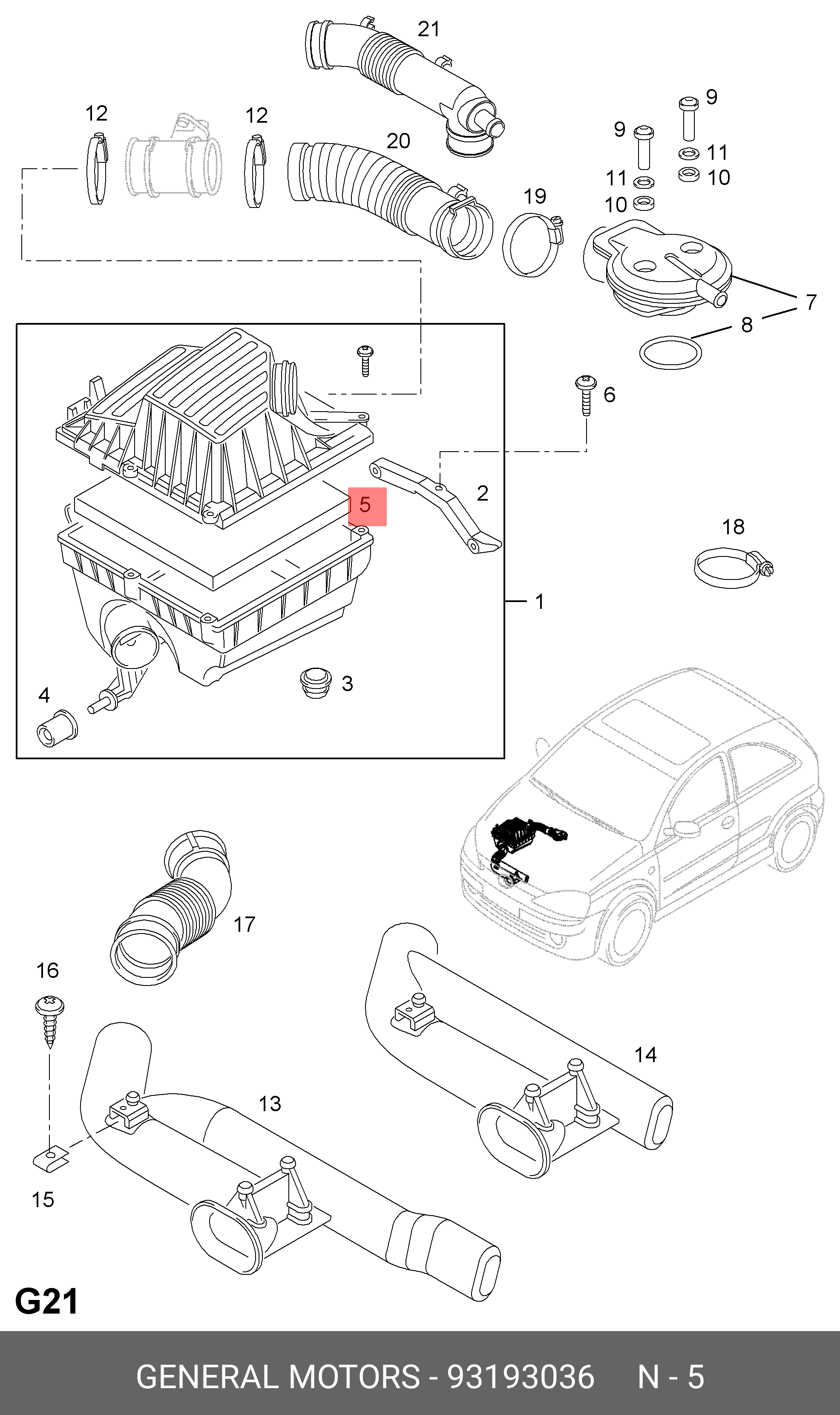 21

12

12

20

9

9

11

11

10

10

19

7

8

6

5

2

18

1

3

4

17

16

14

13

15

G21

GENERAL MOTORS - 93193036 N - 5