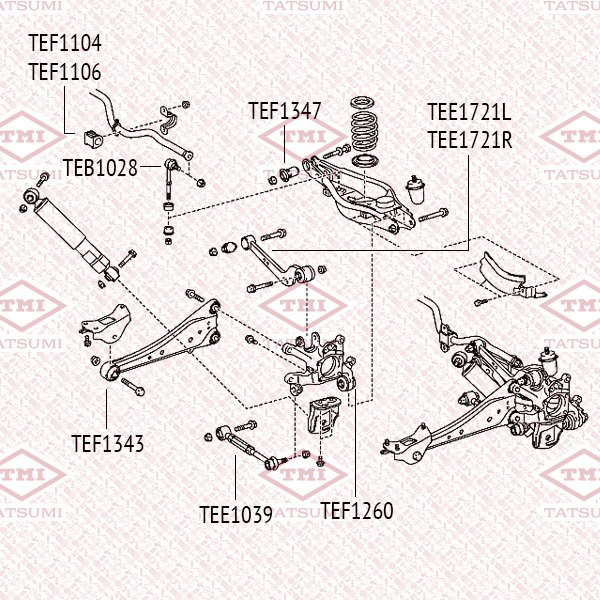 TATSUMI TATSUMI TATSUMI

TEF1104
TEF1106

TEF1347

TEE1721L
TEE1721R

TMI TMI TMI

TEB1028

TATSUMI TATSUMI

TMI TMI TMI

TATSUMI TATSUMI

TEF1343

TMI TMI TMI

TEE1039

TEF1260

TATSUMI TATSUMI TATSUMI