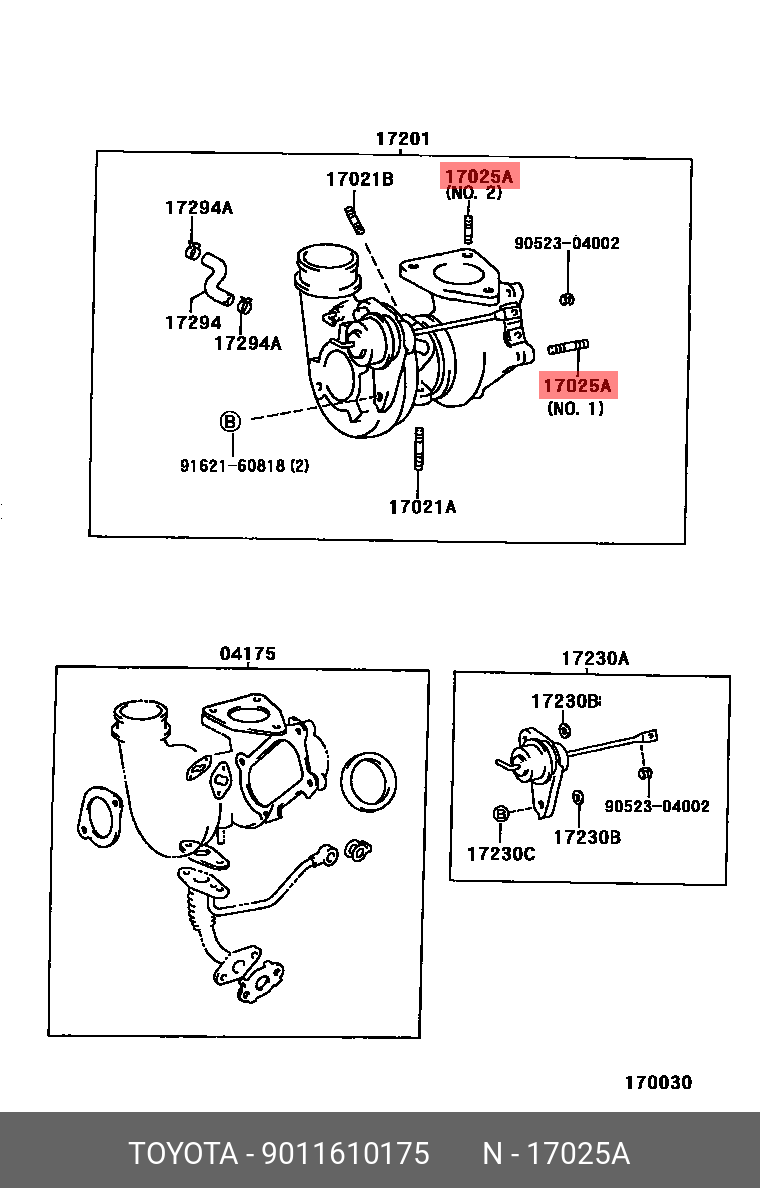 17201

17021B

17025A
(NO. 2)

17294A

90523-04002

17294

17294A

17025A
(NO. 1)

B

91621-60818 (2)

17021A

04175

17230A

17230B

90523-04002

17230C

17230B

170030

TOYOTA - 9011610175 N - 17025A