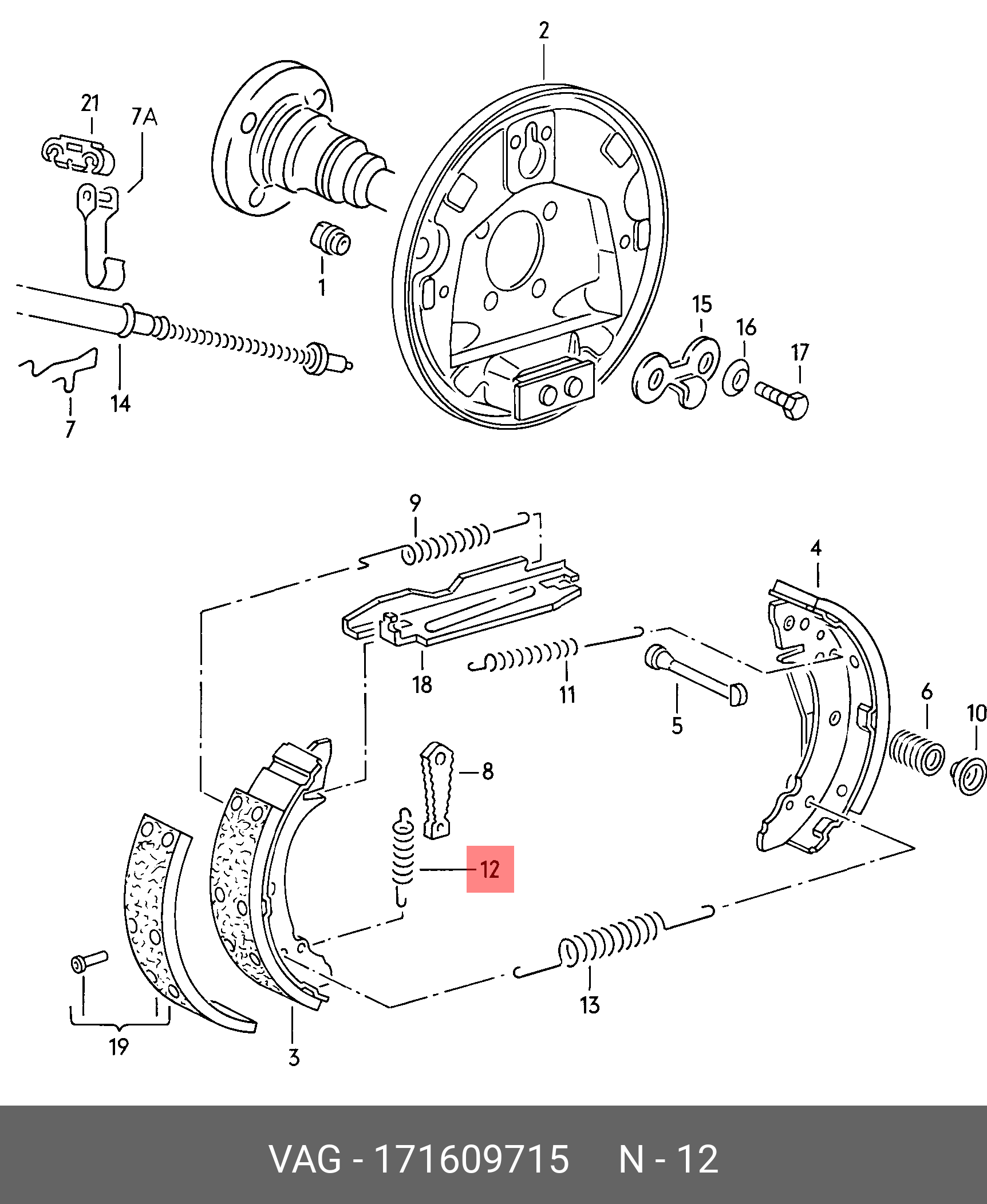 2
21
7A
1
15
16
17
14
7
9
4
18
11
5
6
10
8
12
13
19
3

VAG - 171609715 N - 12