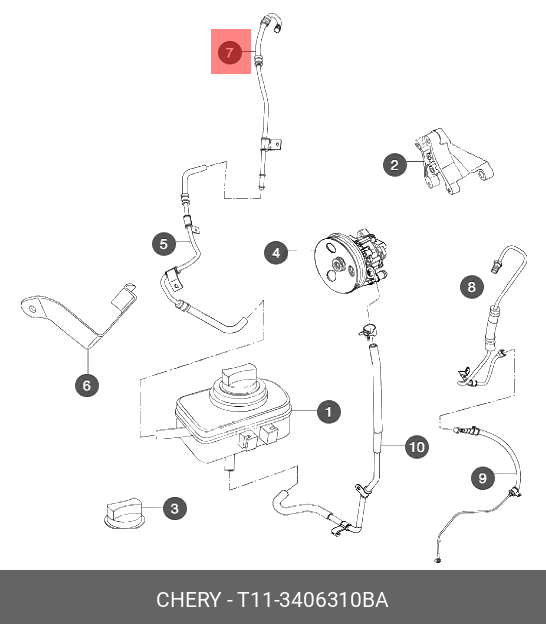 7
2
5
4
8
6
1
10
9
3
CHERY - T11-3406310BA