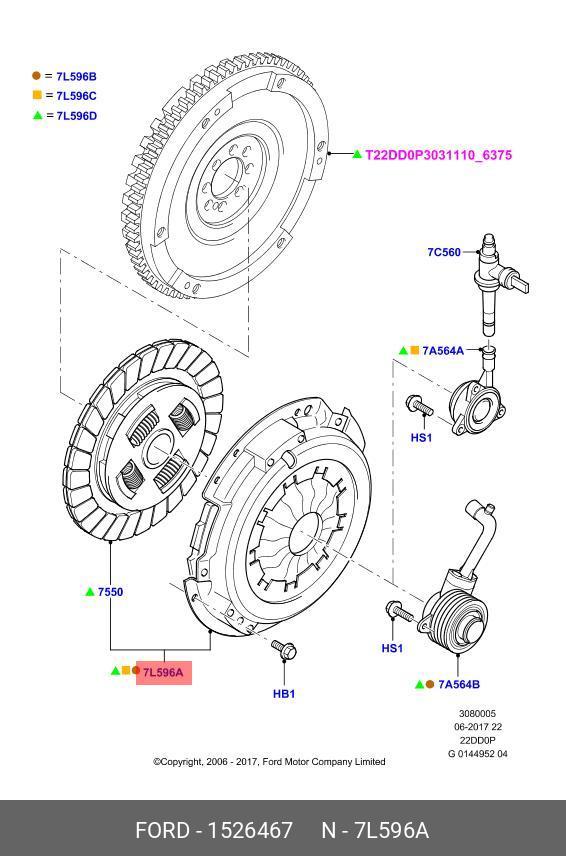 = 7L596B
= 7L596C
= 7L596D

T22DD0P3031110_6375

7C560

7A564A

HS1

7550

7L596A

HB1

HS1

7A564B

3080005
06-2017 22
22DD0P
G 0144952 04

©Copyright, 2006 - 2017, Ford Motor Company Limited

FORD - 1526467 N - 7L596A