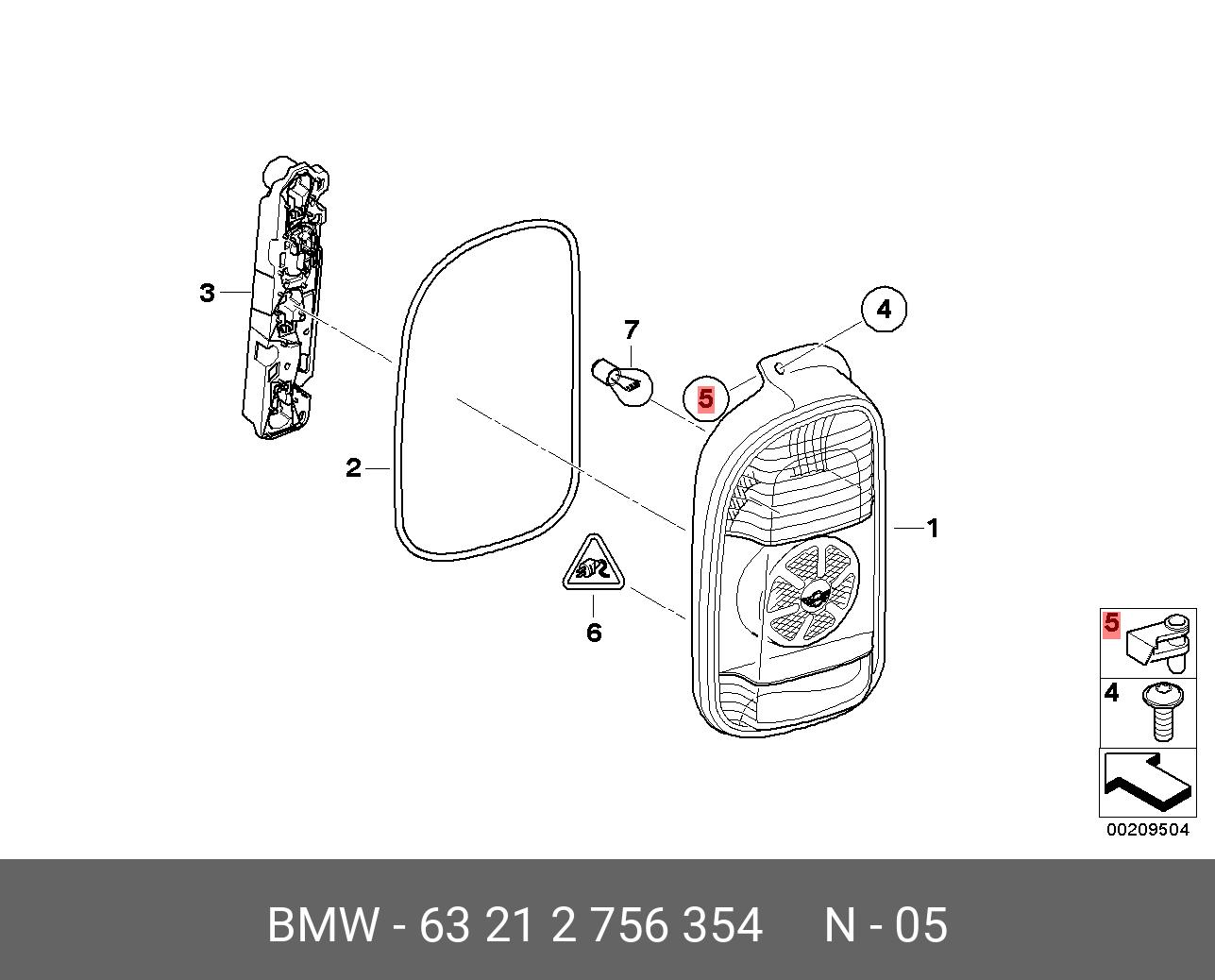 3
2
7
4
5
1
6
5
4
00209504
BMW - 63 21 2 756 354     N - 05