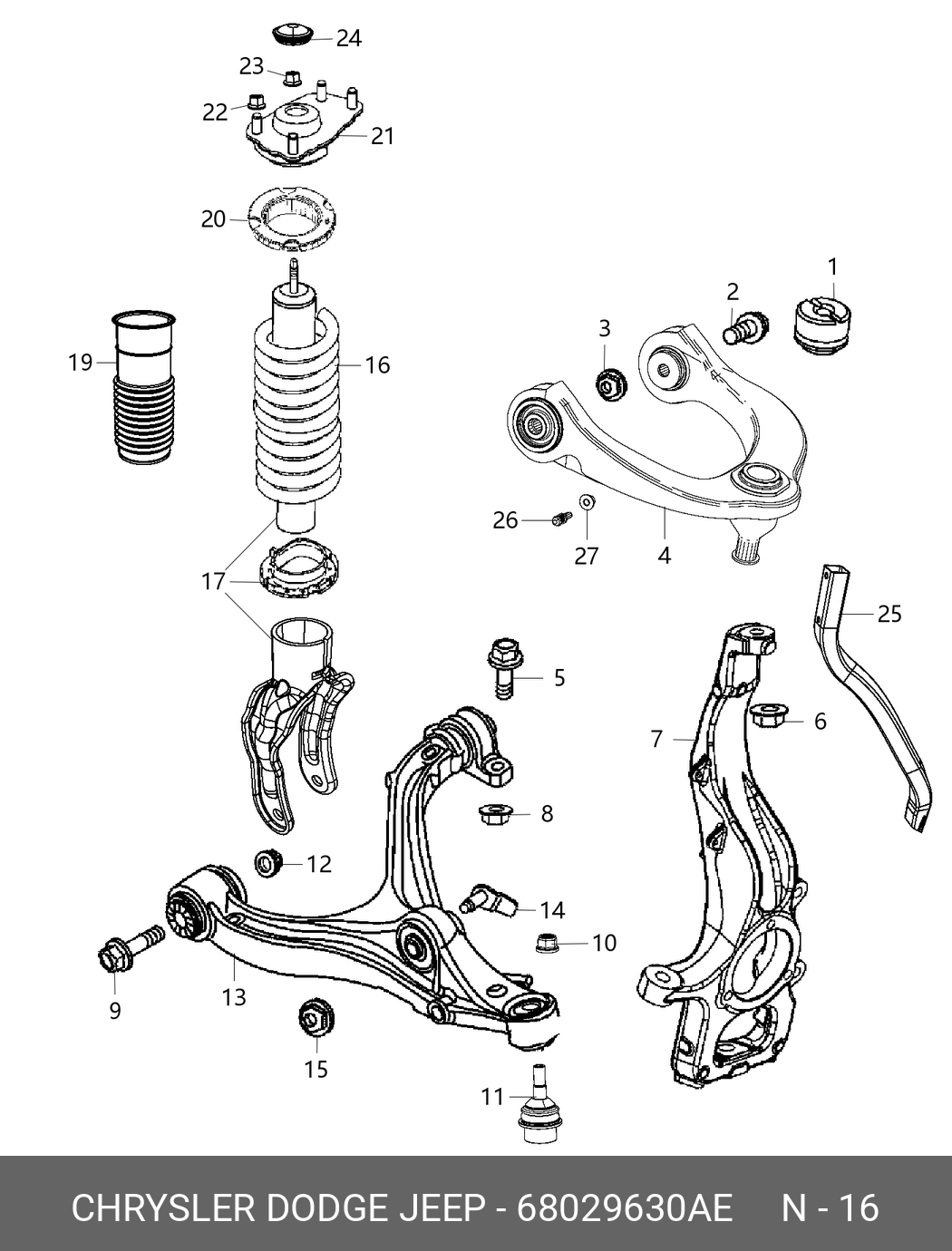 24
23
22
21
20
1
2
3
19
16
26
27
4
17
25
5
6
7
8
12
14
10
9
13
15
11

CHRYSLER DODGE JEEP - 68029630AE N - 16