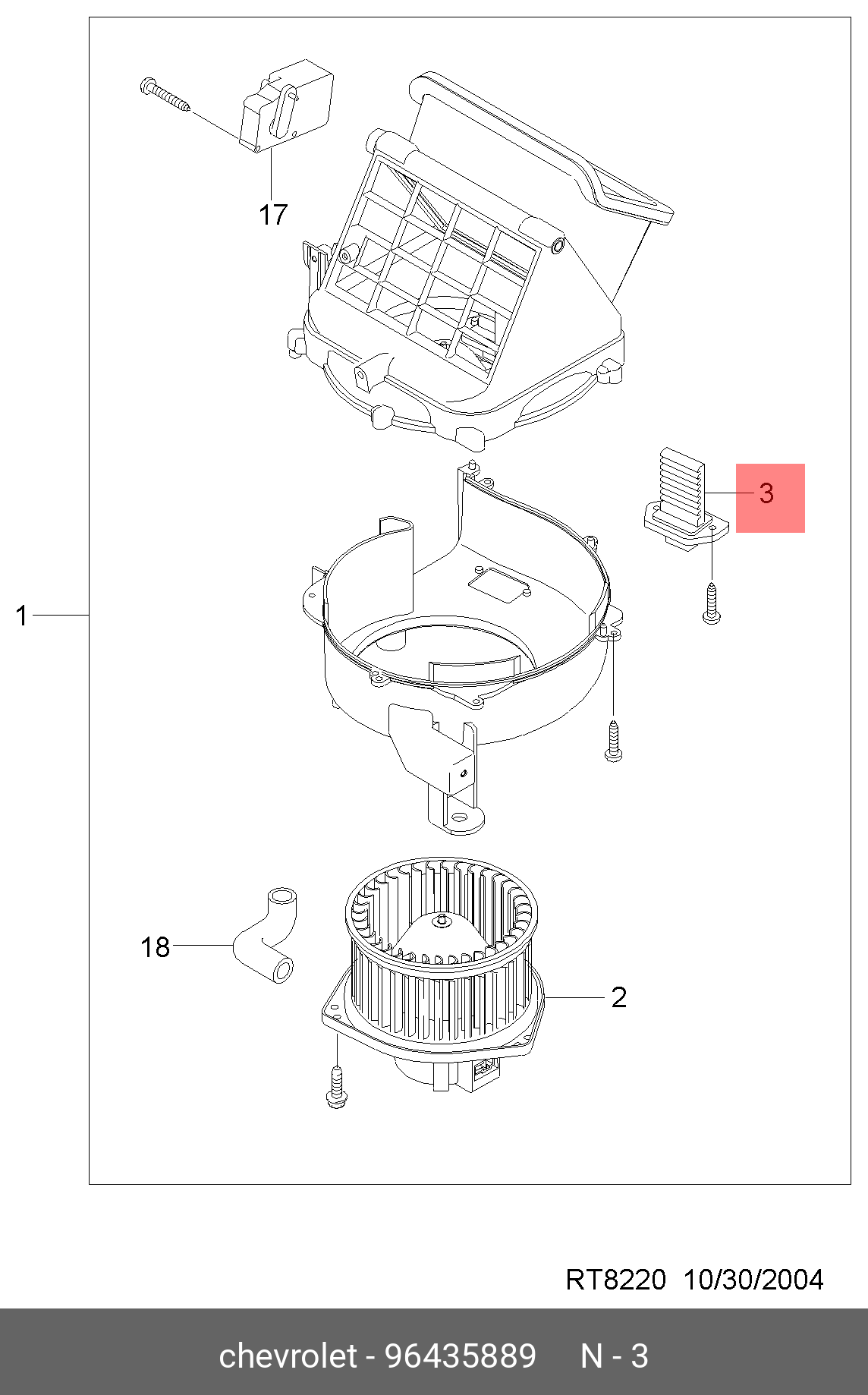 17

3

1

18

2

RT8220 10/30/2004

chevrolet - 96435889 N - 3