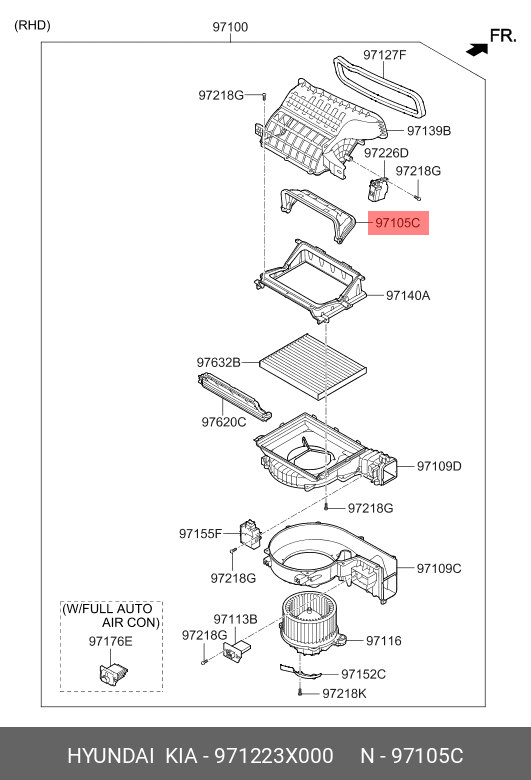 (RHD)

97100

FR.

97127F

97218G

97139B

97226D

97218G

97105C

97140A

97632B

97620C

97109D

97218G

97155F

97218G

97109C

(W/FULL AUTO AIR CON)

97176E

97113B

97218G

97116

97152C

97218K

HYUNDAI KIA - 971223X000 N - 97105C