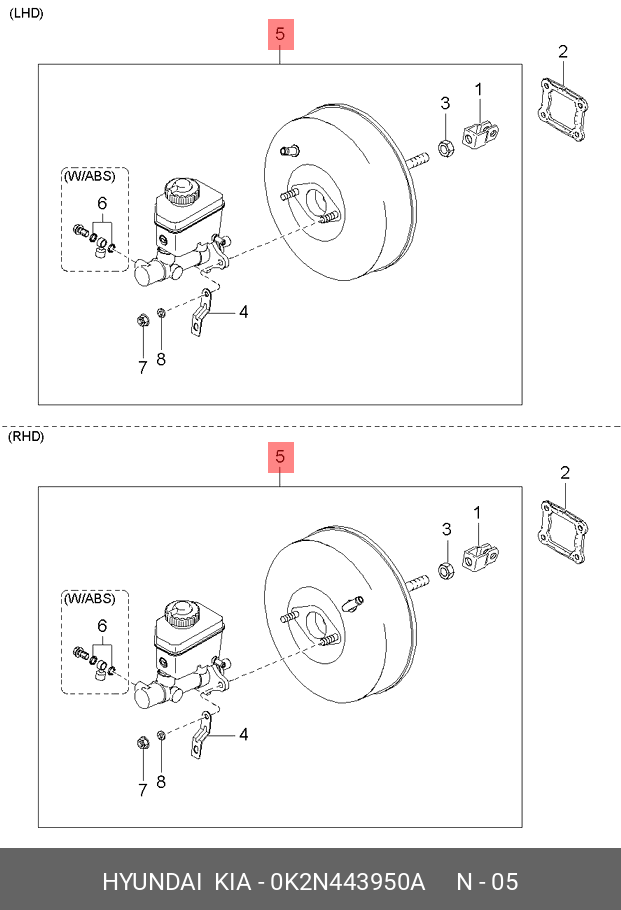 (LHD)

5

2

3

1

(W/ABS)

6

4

7

8

(RHD)

5

2

3

1

(W/ABS)

6

4

7

8

HYUNDAI KIA - 0K2N443950A N - 05