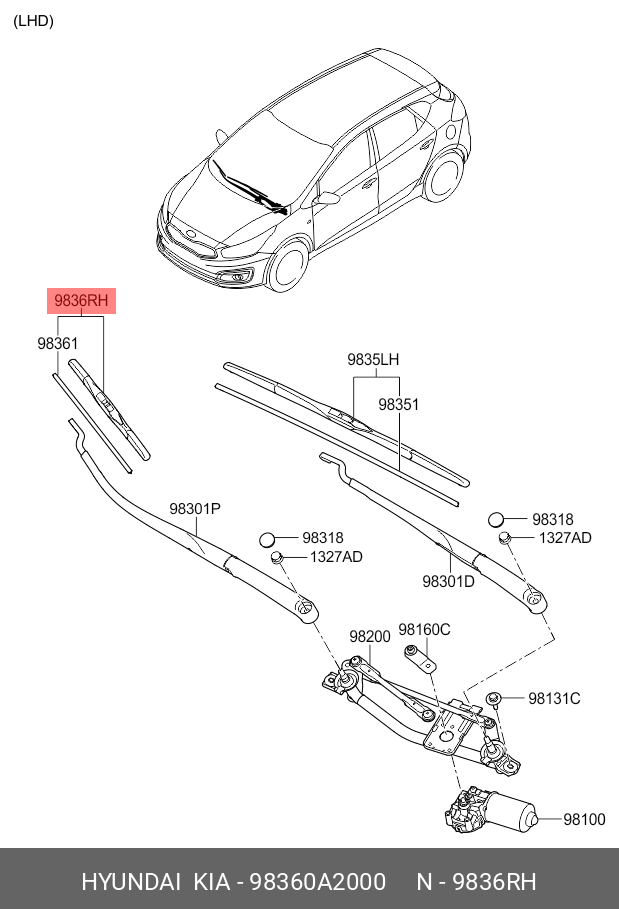 (LHD)

9836RH

98361

9835LH

98351

98301P

98318

1327AD

98318

1327AD

98301D

98200

98160C

98131C

98100

HYUNDAI KIA - 98360A2000 N - 9836RH