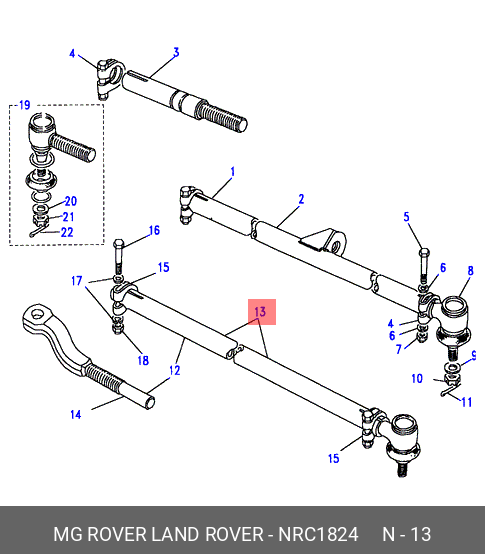 4
3
19
20
21
22
1
2
5
6
8
16
15
17
13
4
6
7
9
18
12
10
11
14
15

MG ROVER LAND ROVER - NRC1824 N - 13