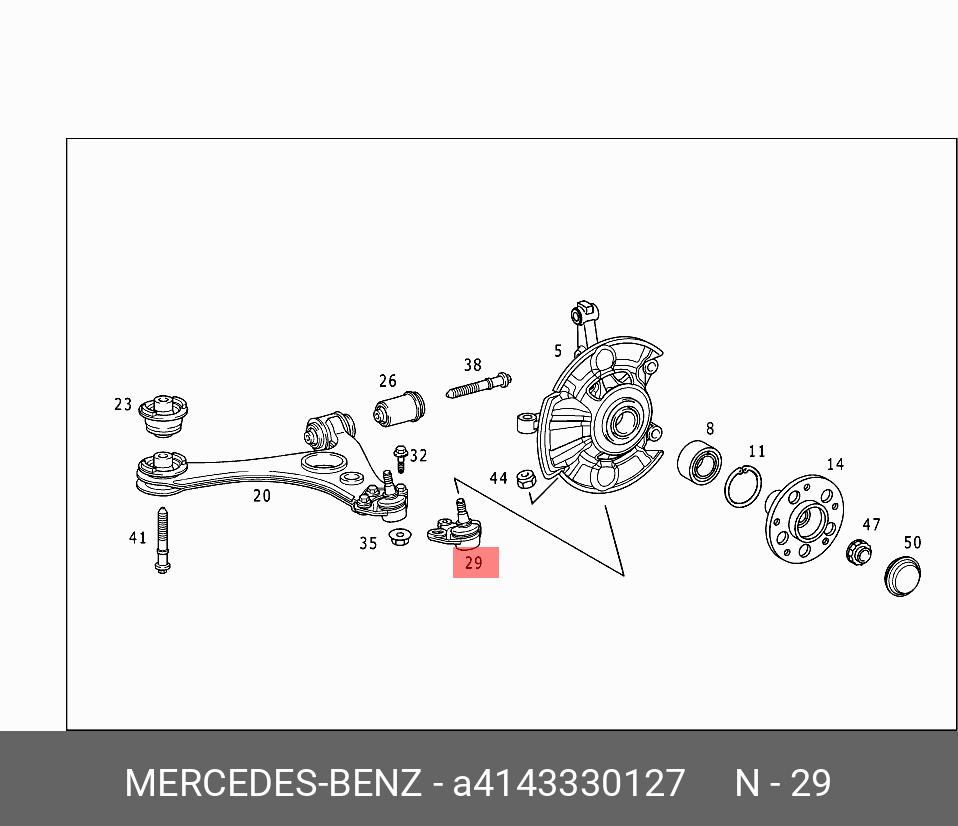 5
38
26
23
32
8
11
14
44
20
41
35
29
47
50

MERCEDES-BENZ - a4143330127 N - 29