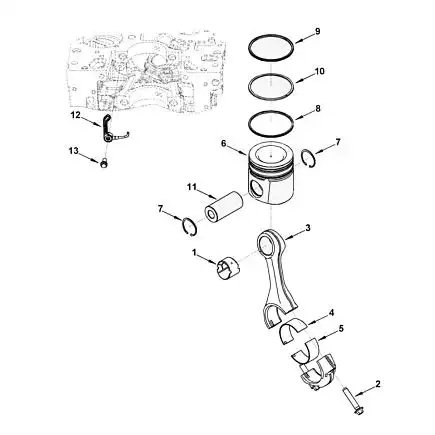 9
10
8
12
6
7
13
11
7
3
1
4
5
2