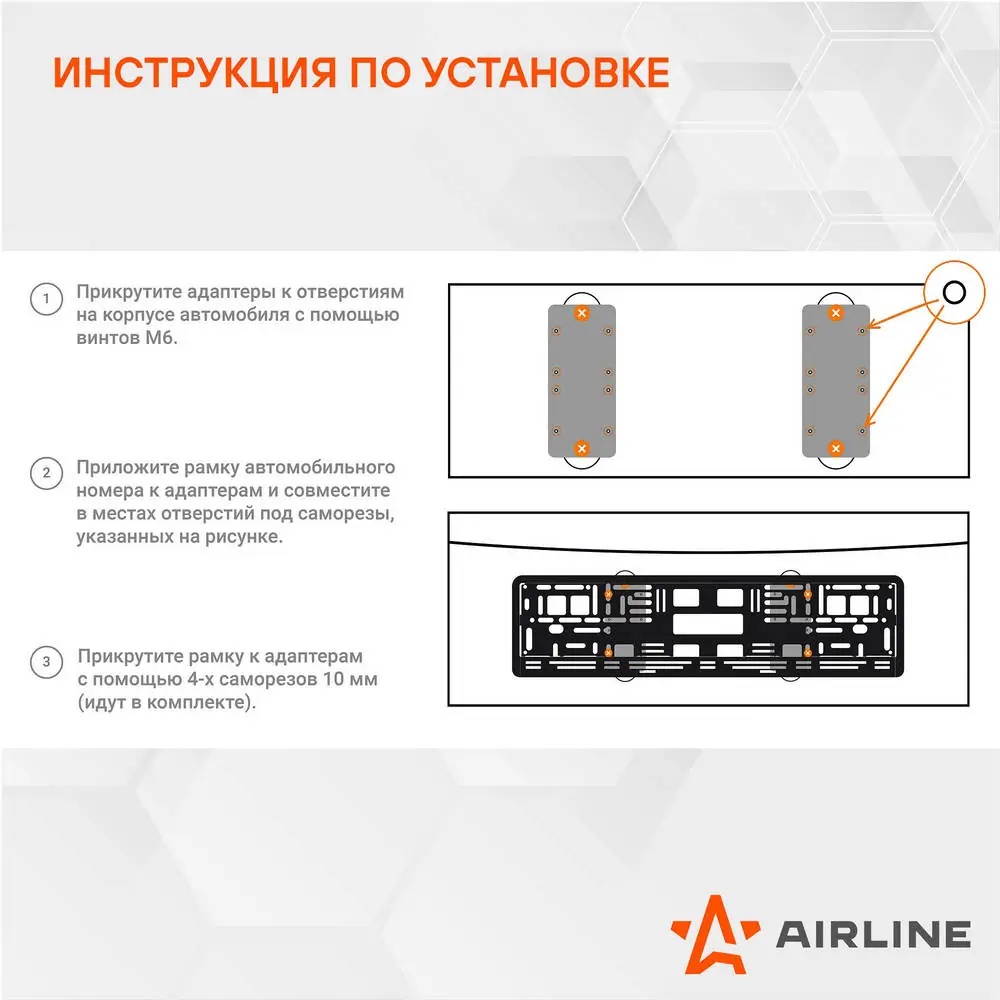 ИНСТРУКЦИЯ ПО УСТАНОВКЕ

1 Прикрутите адаптеры к отверстиям на корпусе автомобиля с помощью винтов М6.

2 Приложите рамку автомобильного номера к адаптерам и совместите в местах отверстий под саморезы, указанных на рисунке.

3 Прикрутите рамку к адаптерам с помощью 4-х саморезов 10 мм (идут в комплекте).

AIRLINE