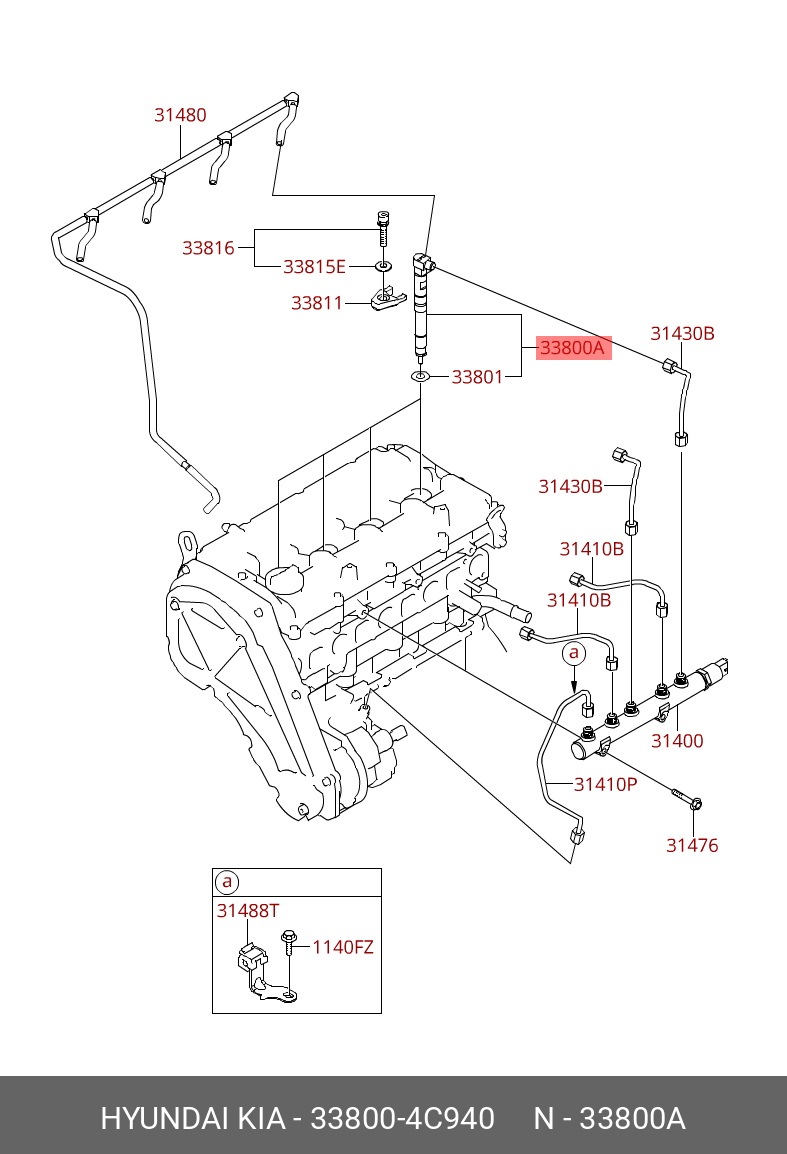 31480

33816

33815E

33811

33800A

33801

31430B

31430B

31410B

31410B

a

31400

31410P

31476

a

31488T

1140FZ

HYUNDAI KIA - 33800-4C940     N - 33800A