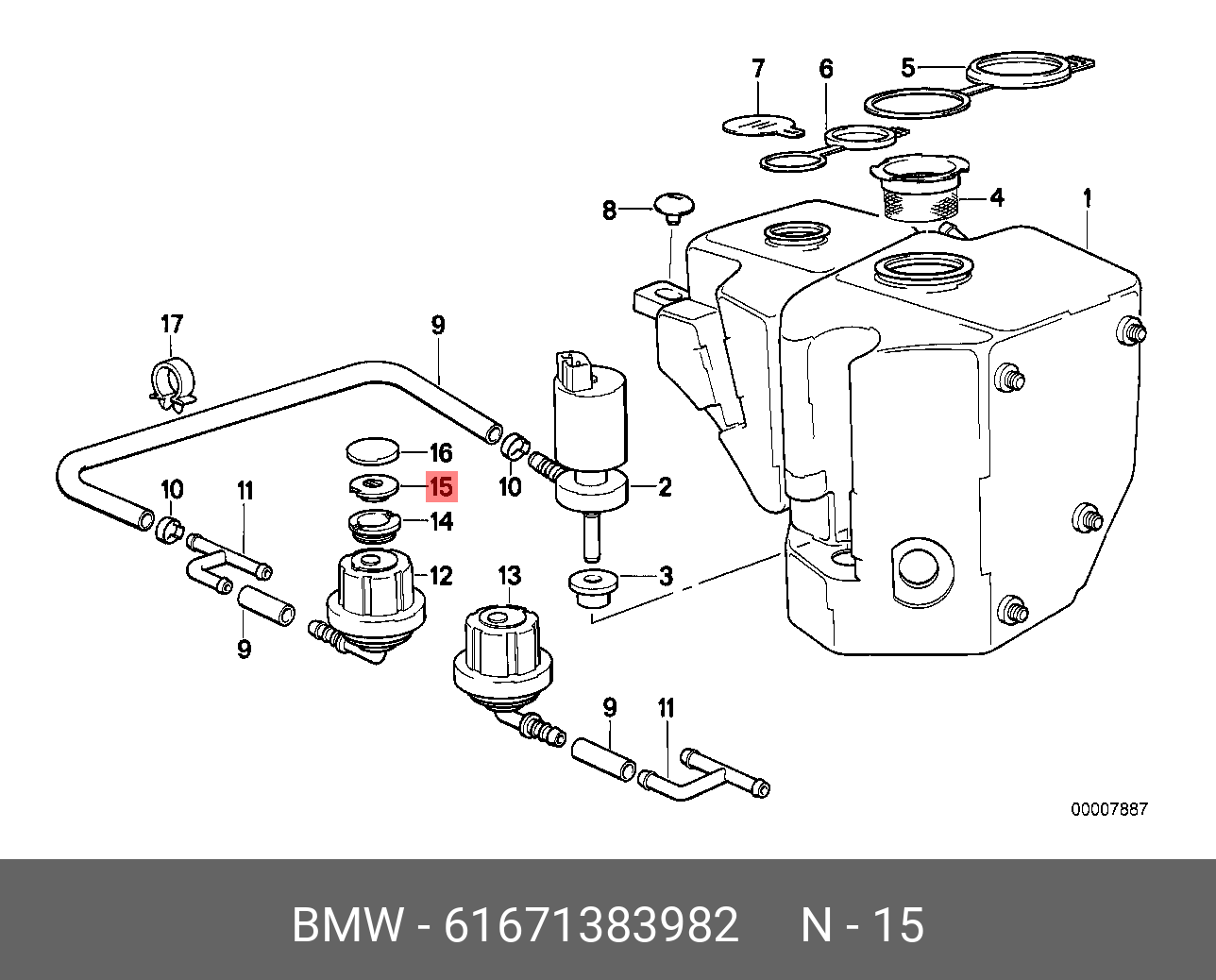 7
6
5
8
4
1
17
9
16
15
10
2
10
11
14
12
13
3
9
9
11
00007887

BMW - 61671383982 N - 15