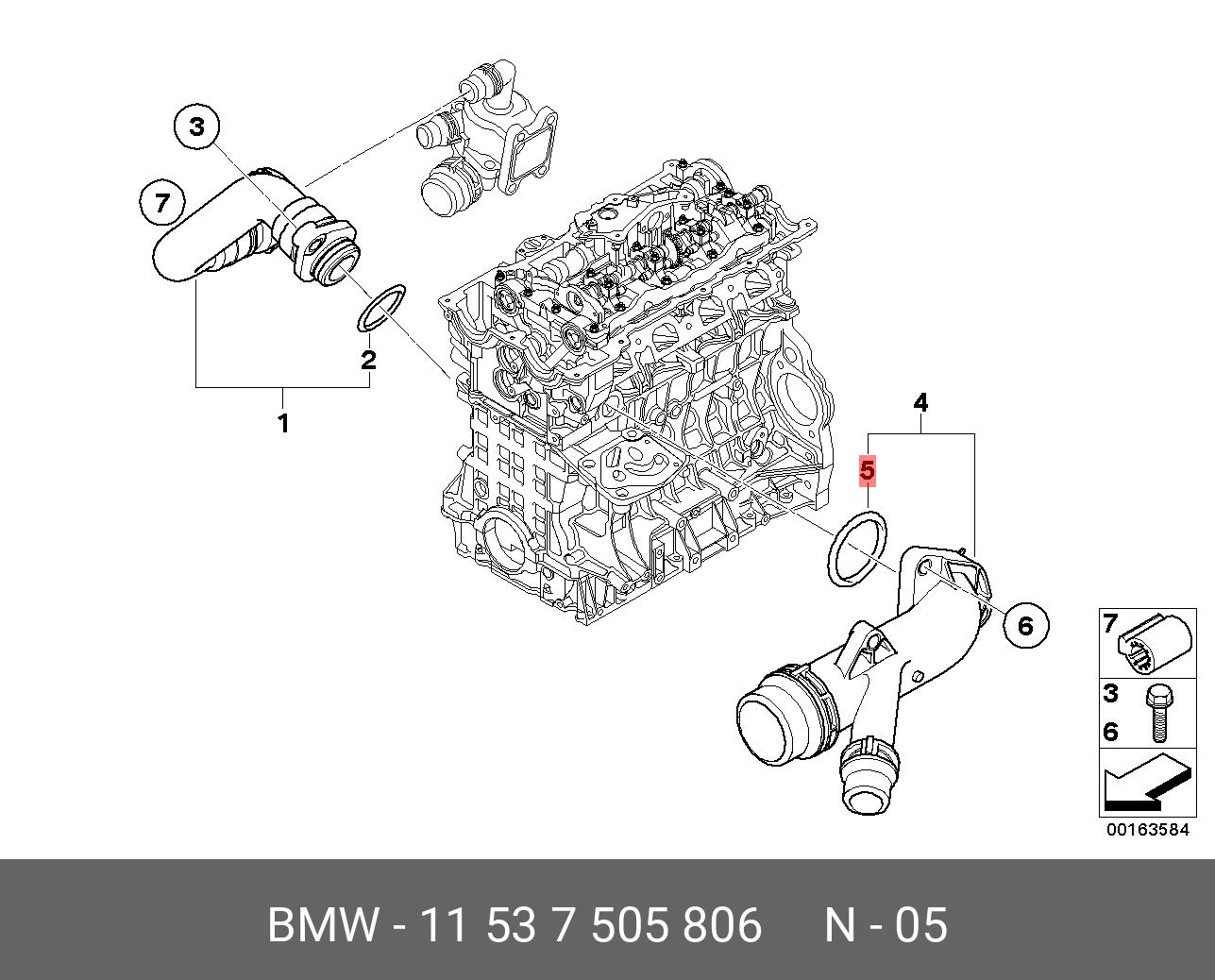 3
7
2
1
4
5
6
7
3
6
00163584

BMW - 11 53 7 505 806 N - 05