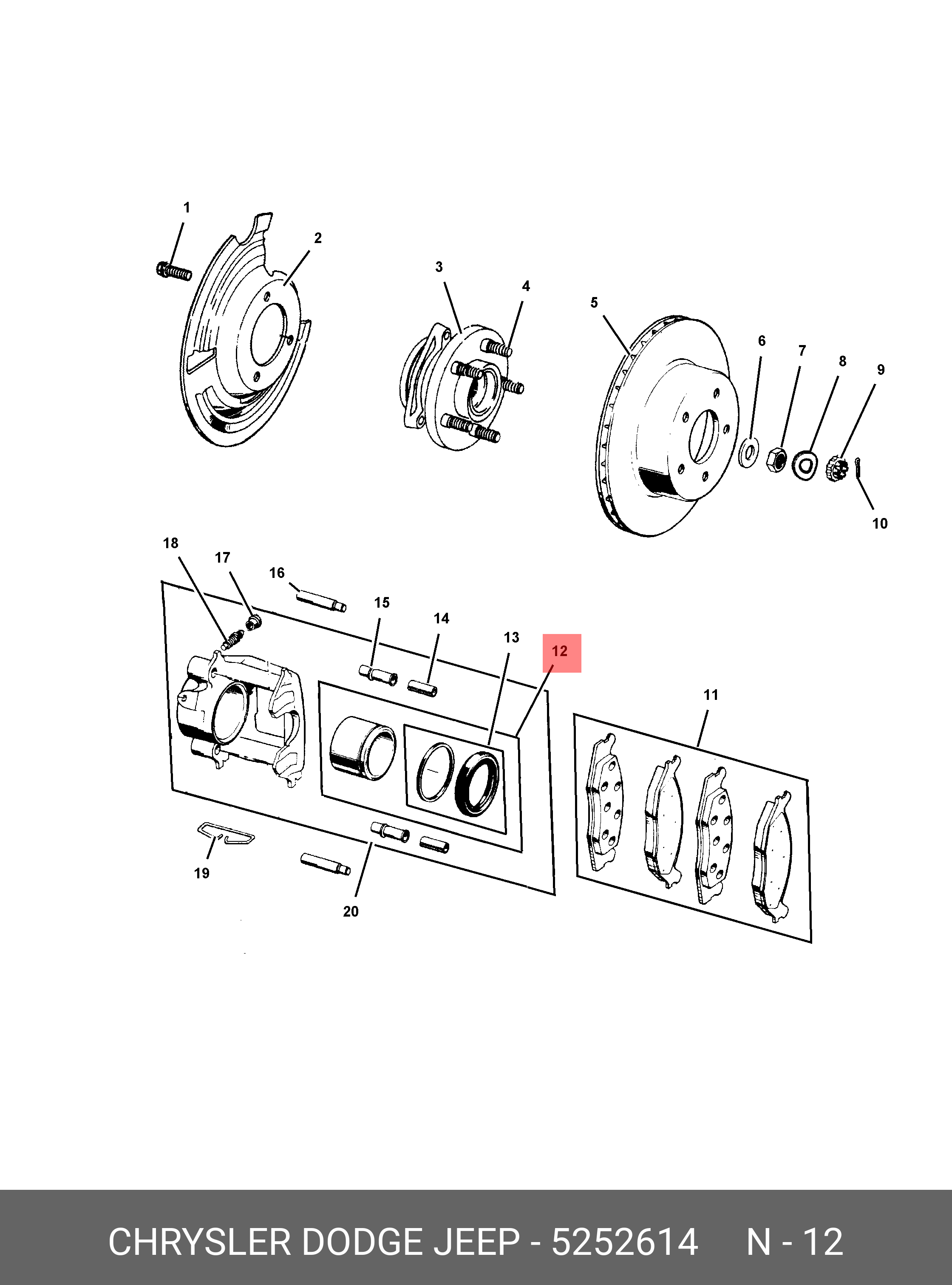 1
2
3
4
5
6
7
8
9
10
18
17
16
15
14
13
12
11
19
20

CHRYSLER DODGE JEEP - 5252614 N - 12