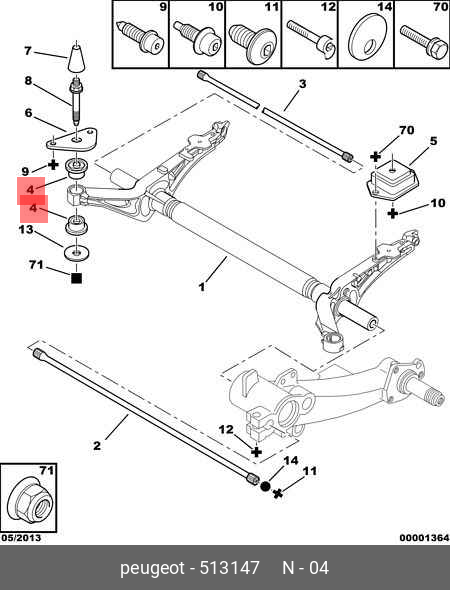 9 10 11 12 14 70

7
8
6
9
4
4
13
71

3
70
5
10
1

2
12
14
11

71

05/2013
00001364

peugeot - 513147 N - 04