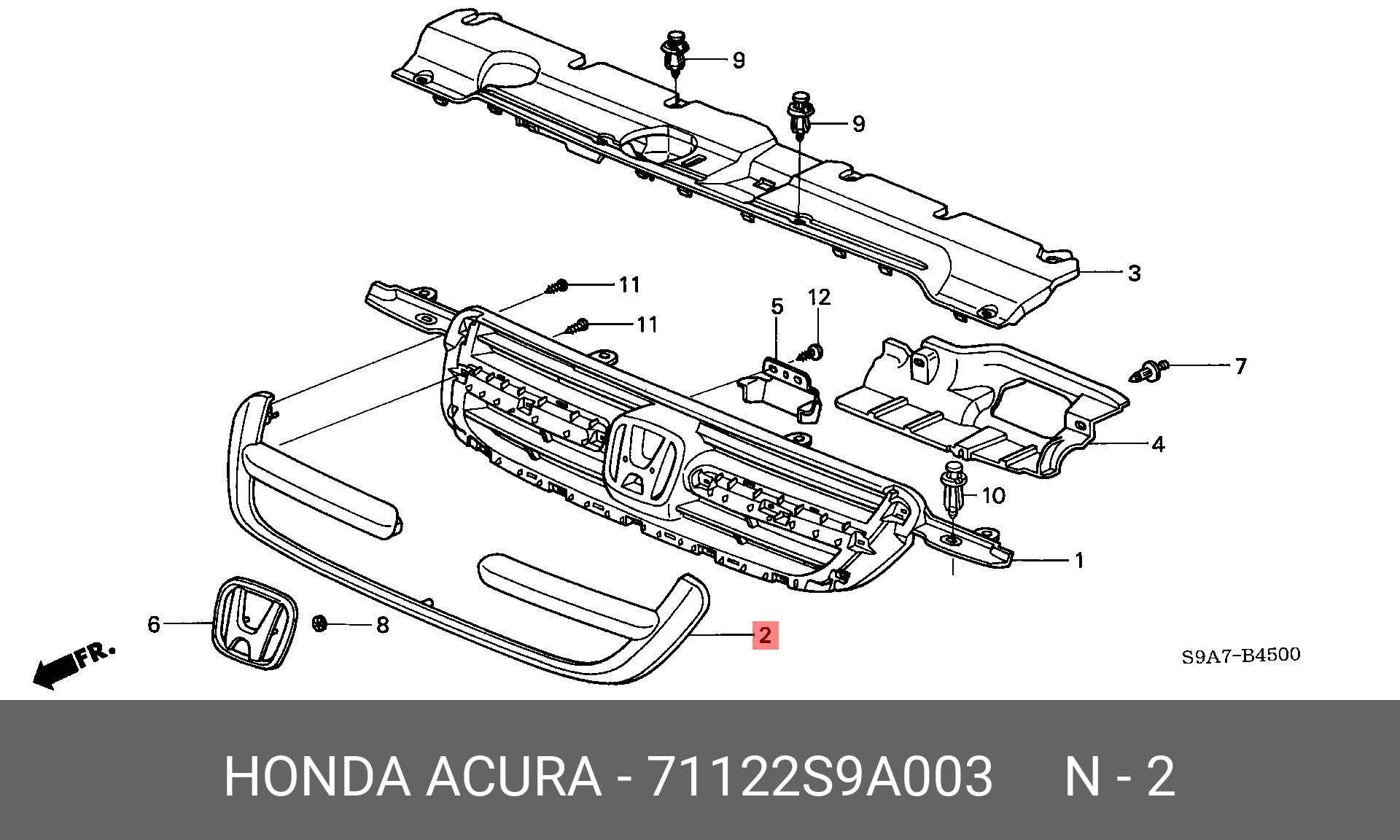 9
9
3
11
11
5
12
7
4
10
1
6
8
2
FR.
S9A7-B4500

HONDA ACURA - 71122S9A003 N - 2