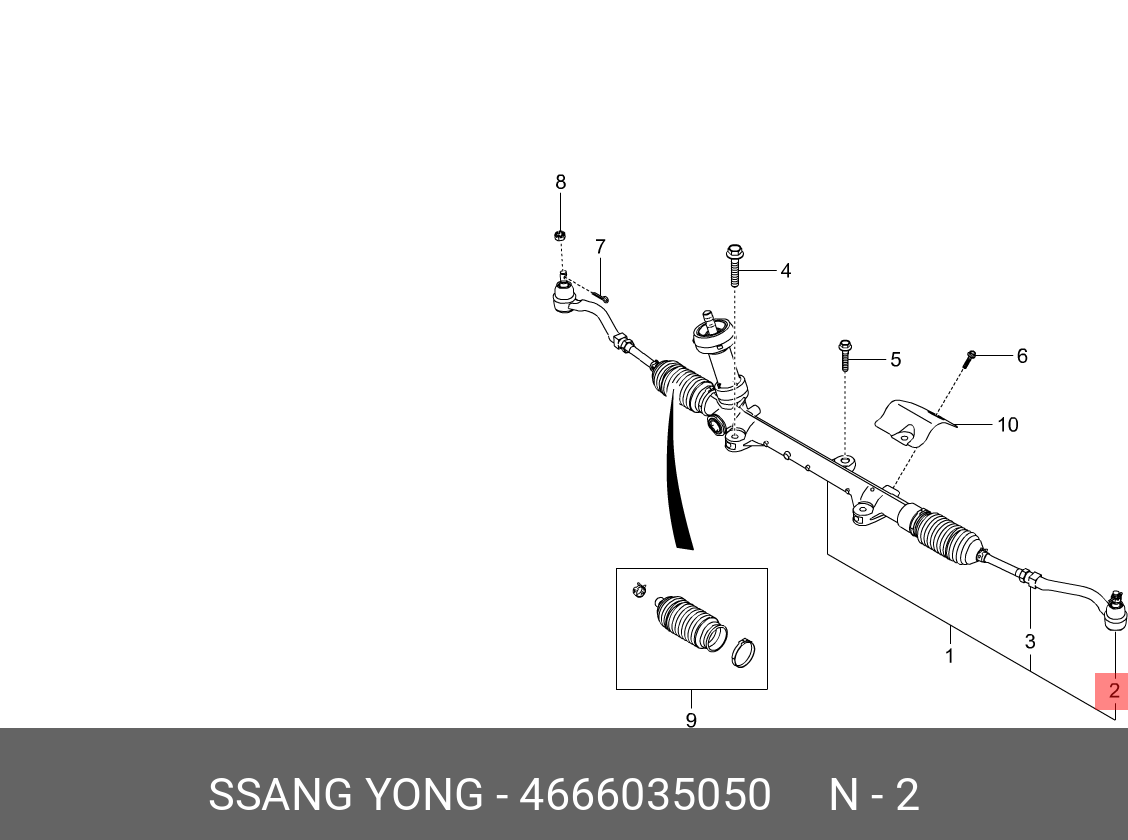 8
7
4
5
6
10
1
3
2
9

SSANG YONG - 4666035050 N - 2